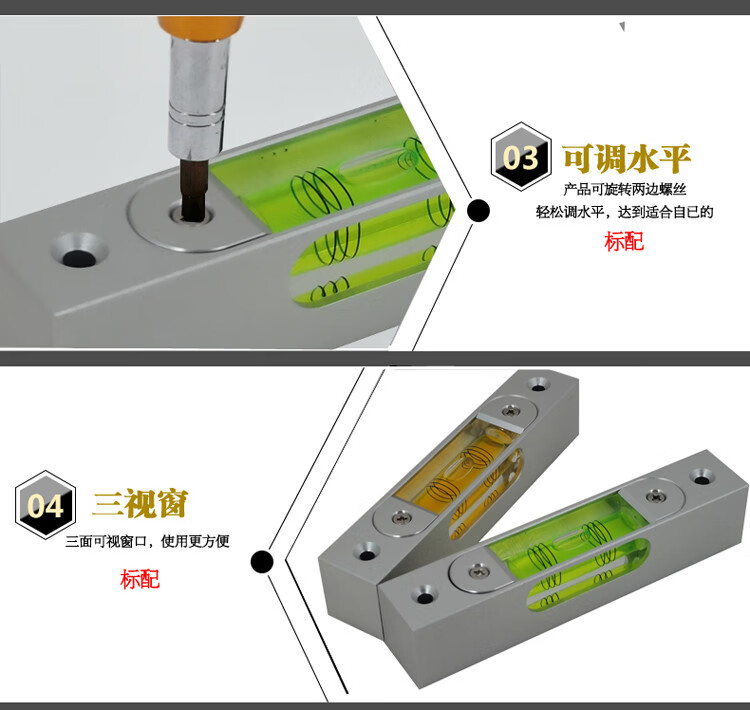 03 可调水平

产品可旋转两边螺丝
轻松调水平，达到适合自已的

标配

04 三视窗

三面可视窗口，使用更方便

标配