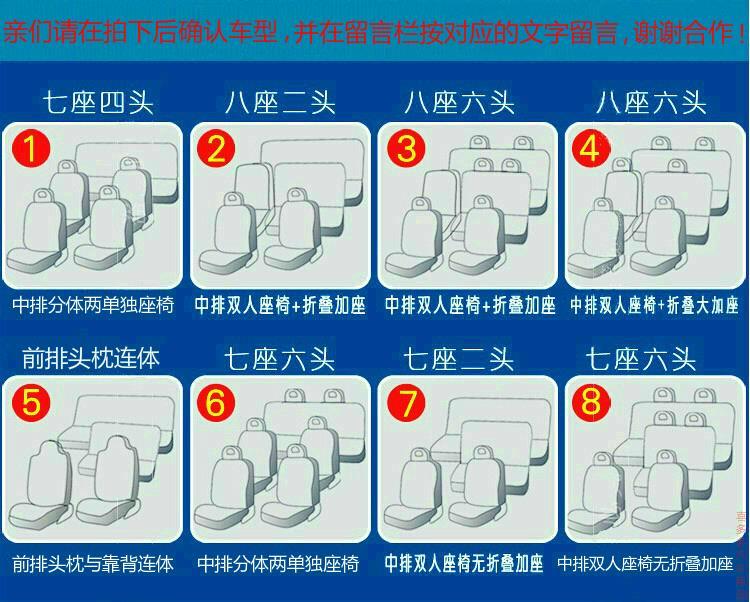 亲们请在拍下后确认车型，并在留言栏按对应的文字留言，谢谢合作！

七座四头

1

中排分体两单独座椅

八座二头

2

中排双人座椅+折叠加座

八座六头

3

中排双人座椅+折叠加座

八座六头

4

中排双人座椅+折叠大加座

前排头枕连体

5

前排头枕与靠背连体

七座六头

6

中排分体两单独座椅

七座二头

7

中排双人座椅无折叠加座

七座六头

8

中排双人座椅无折叠加座