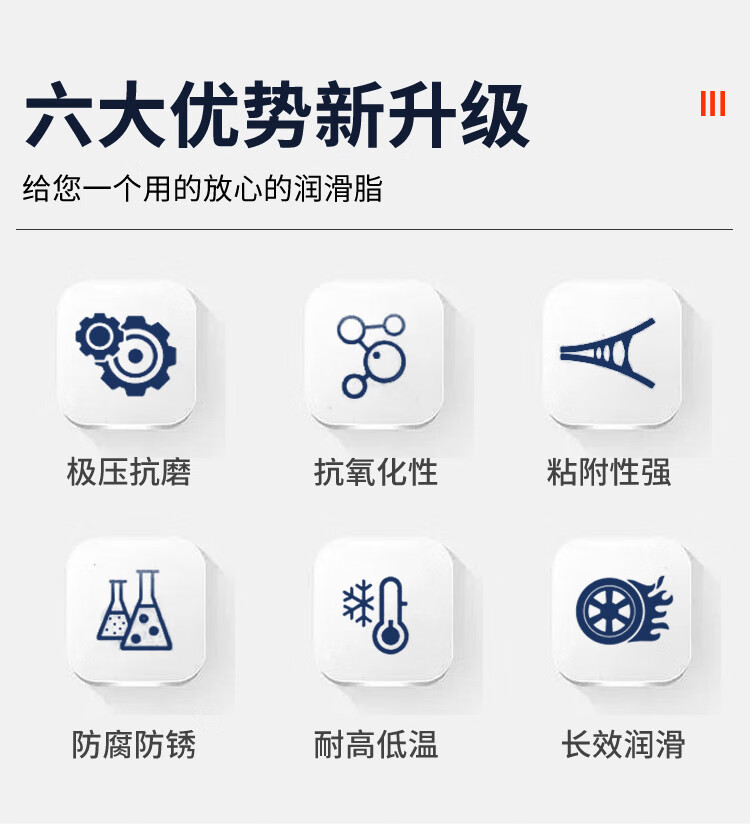 六大优势新升级

给您一个用的放心的润滑脂

极压抗磨

抗氧化性

粘附性强

防腐防锈

耐高低温

长效润滑