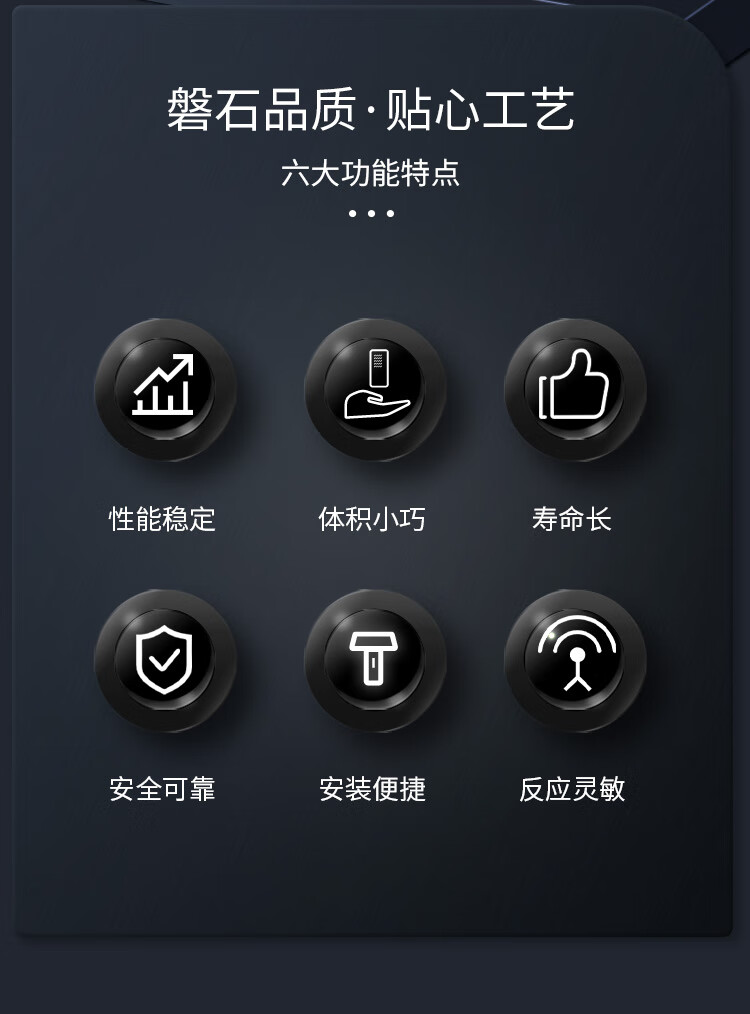 磐石品质·贴心工艺

六大功能特点

• • •

性能稳定

体积小巧

寿命长

安全可靠

安装便捷

反应灵敏