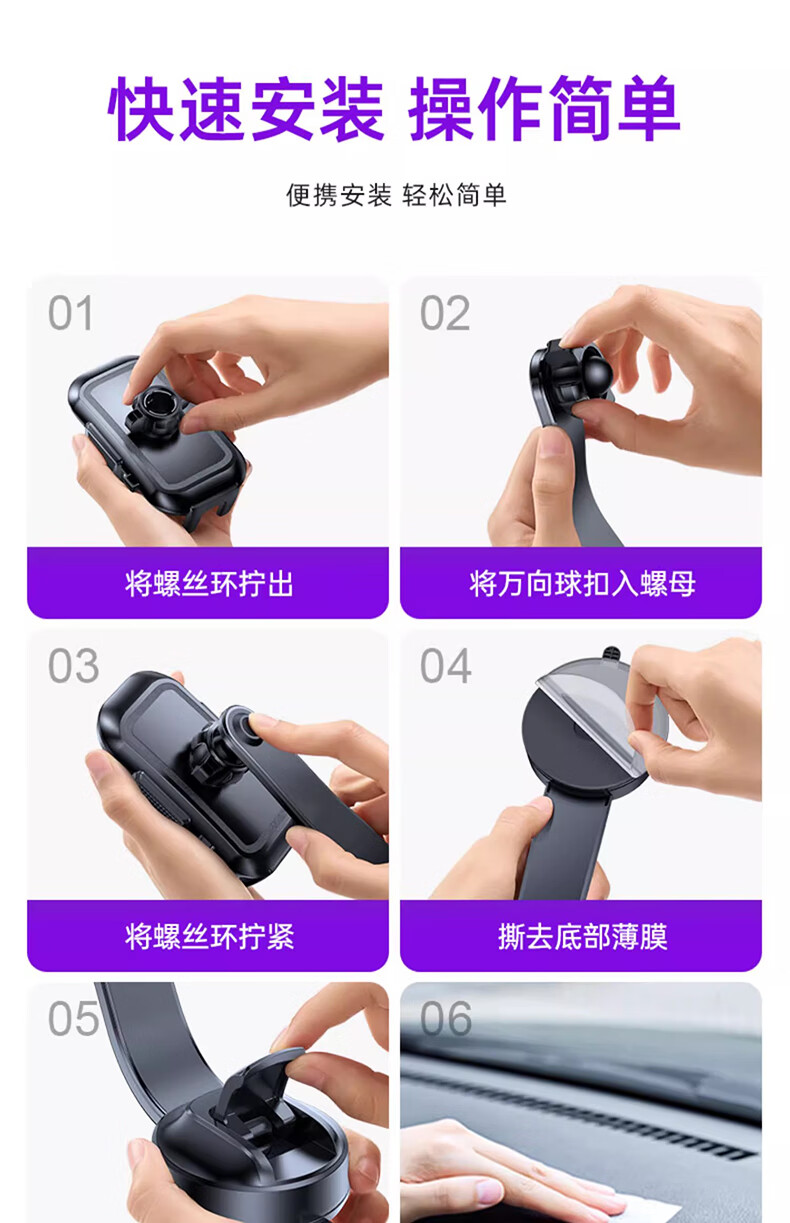 快速安装 操作简单

便携安装 轻松简单

01
将螺丝环拧出

02
将万向球扣入螺母

03
将螺丝环拧紧

04
撕去底部薄膜

05

06