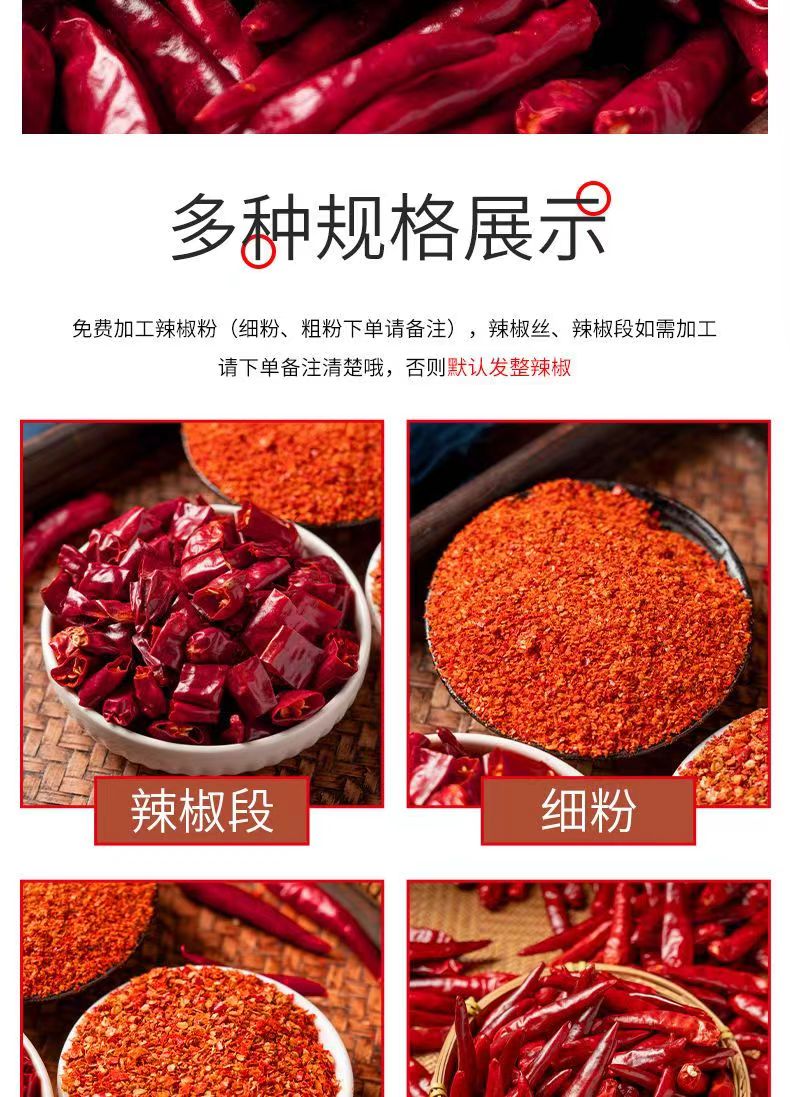 多种规格展示

免费加工辣椒粉（细粉、粗粉下单请备注），辣椒丝、辣椒段如需加工请下单备注清楚哦，否则默认发整辣椒

辣椒段

细粉