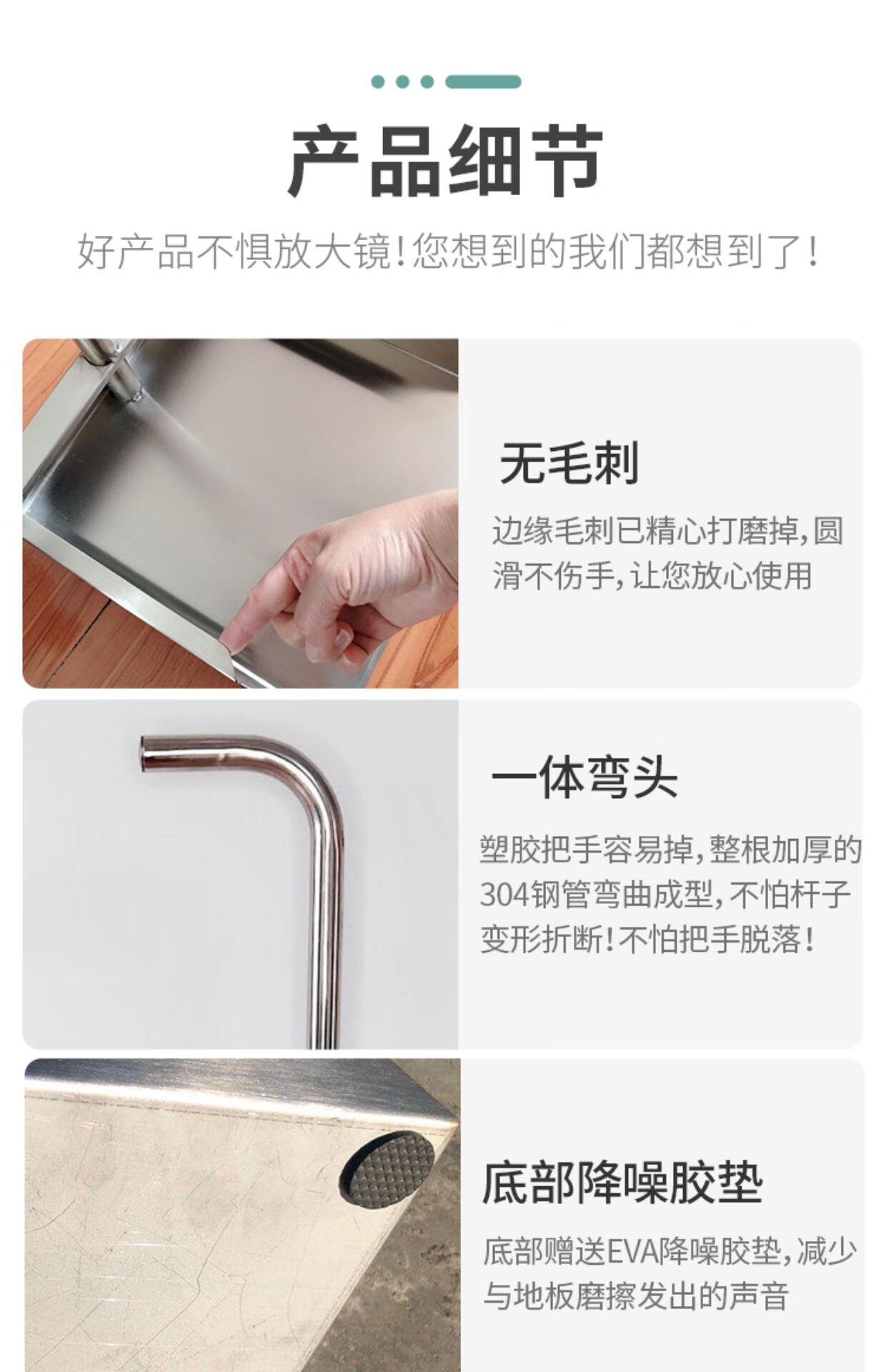 产品细节

好产品不惧放大镜!您想到的我们都想到了!

无毛刺

边缘毛刺已精心打磨掉,圆滑不伤手,让您放心使用

一体弯头

塑胶把手容易掉,整根加厚的304钢管弯曲成型,不怕杆子变形折断!不怕把手脱落!

底部降噪胶垫

底部赠送EVA降噪胶垫,减少与地板磨擦发出的声音