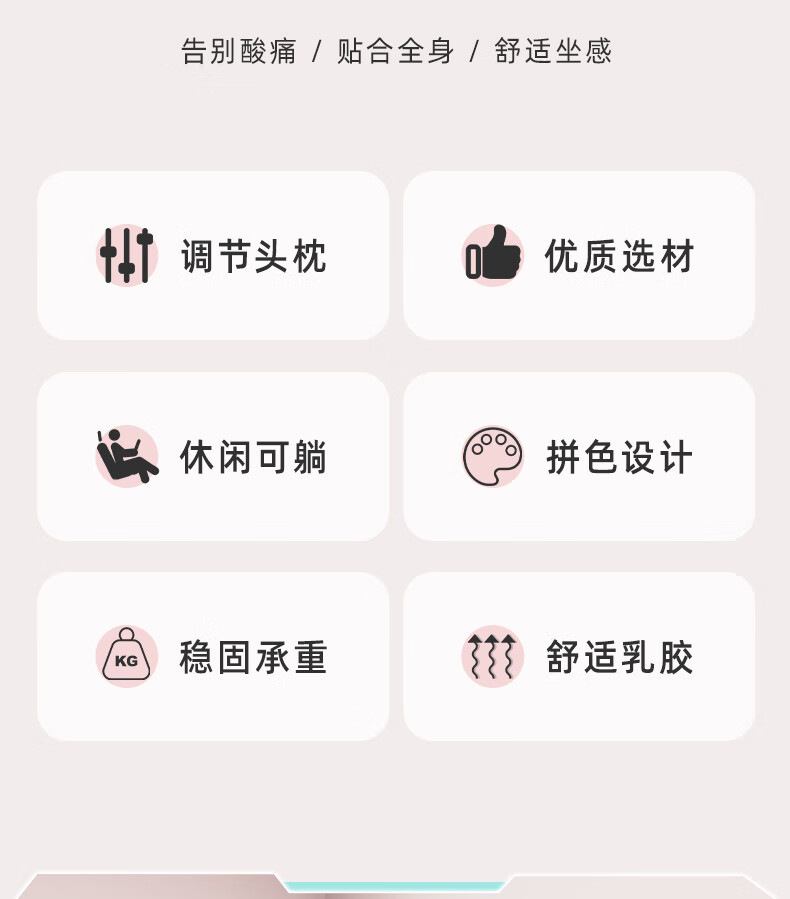 告别酸痛 / 贴合全身 / 舒适坐感

调节头枕

优质选材

休闲可躺

拼色设计

KG

稳固承重

舒适乳胶