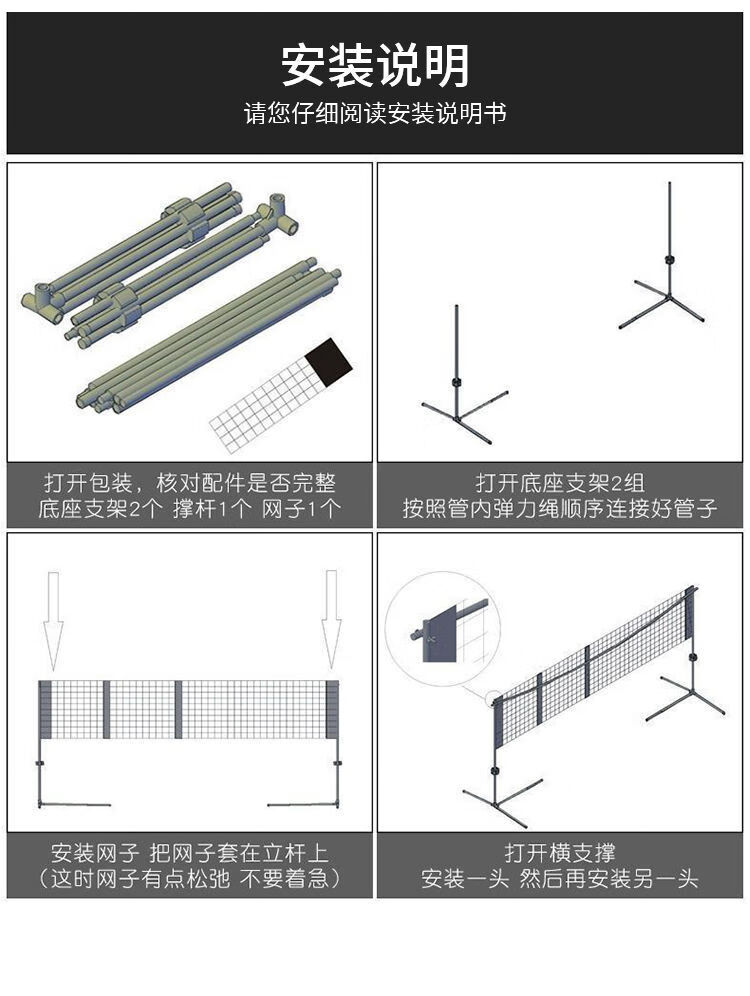 安装说明

请您仔细阅读安装说明书

打开包装，核对配件是否完整
底座支架2个 撑杆1个 网子1个

打开底座支架2组
按照管内弹力绳顺序连接好管子

安装网子 把网子套在立杆上
（这时网子有点松弛 不要着急）

打开横支撑
安装一头 然后再安装另一头