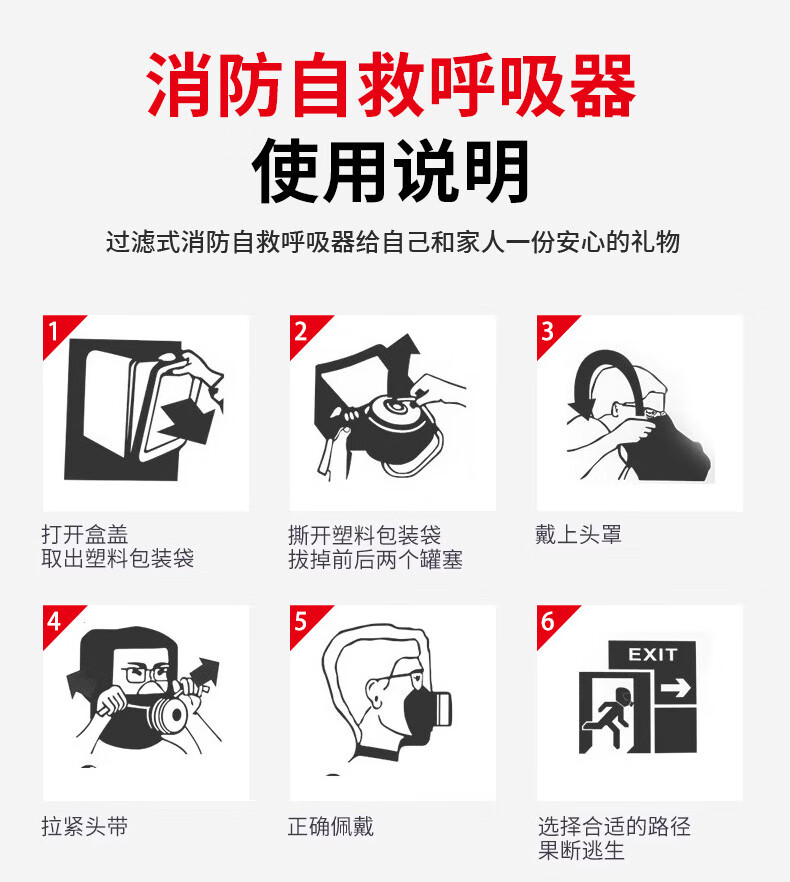 消防自救呼吸器
使用说明

过滤式消防自救呼吸器给自己和家人一份安心的礼物

1
打开盒盖
取出塑料包装袋

2
撕开塑料包装袋
拔掉前后两个罐塞

3
戴上头罩

4
拉紧头带

5
正确佩戴

6
EXIT
选择合适的路径
果断逃生