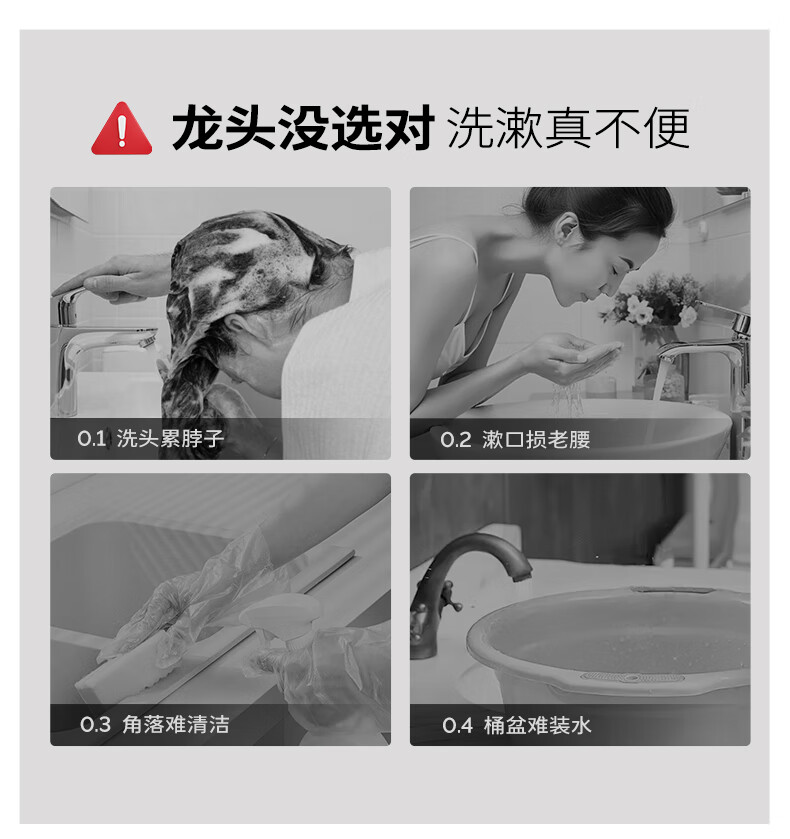 龙头没选对 洗漱真不便

0.1 洗头累脖子

0.2 漱口损老腰

0.3 角落难清洁

0.4 桶盆难装水