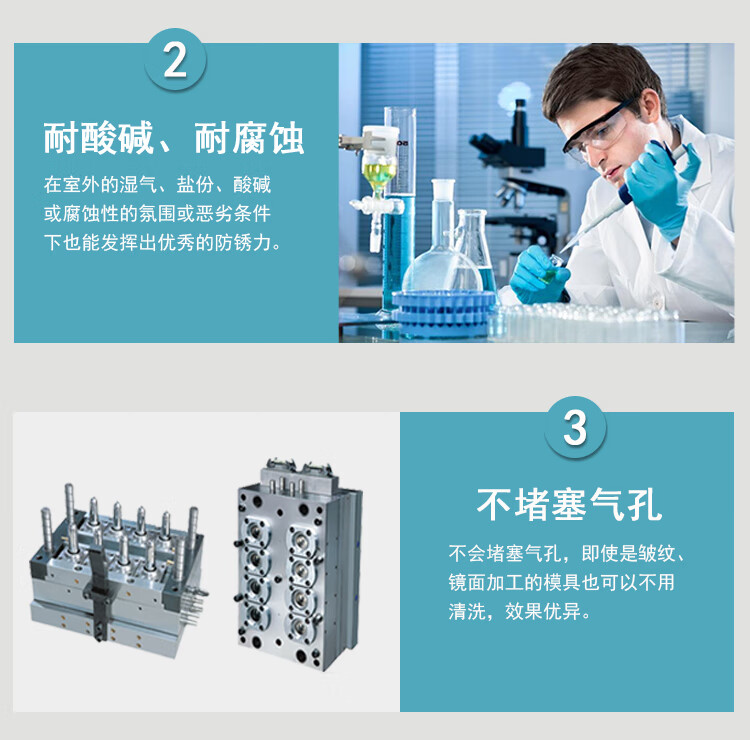 2

耐酸碱、耐腐蚀

在室外的湿气、盐份、酸碱或腐蚀性的氛围或恶劣条件下也能发挥出优秀的防锈力。

3

不堵塞气孔

不会堵塞气孔，即使是皱纹、镜面加工的模具也可以不用清洗，效果优异。