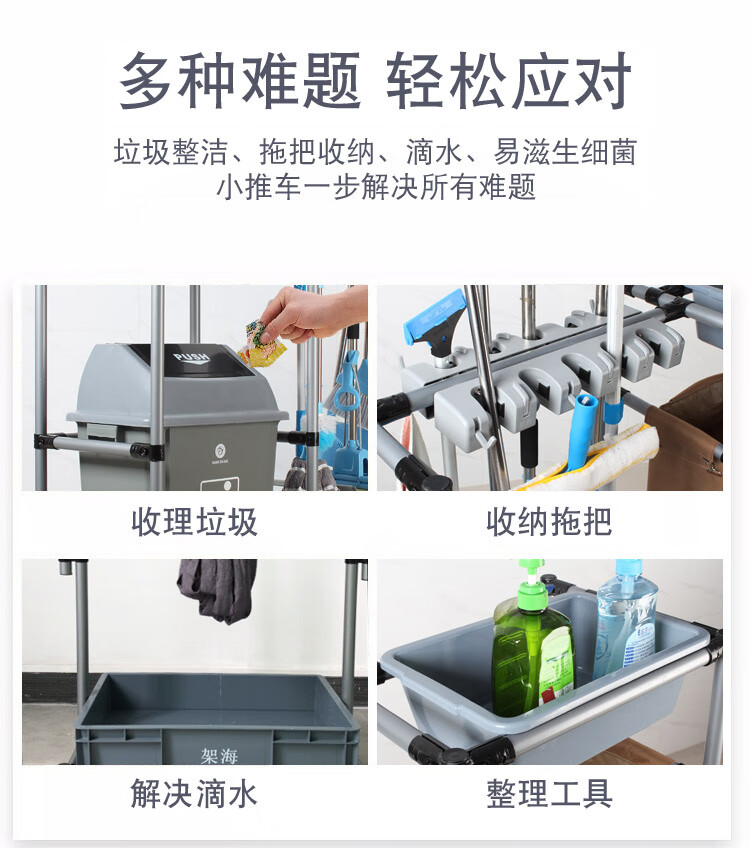 多种难题 轻松应对

垃圾整洁、拖把收纳、滴水、易滋生细菌
小推车一步解决所有难题

PUSH

收理垃圾

收纳拖把

架海

解决滴水

整理工具