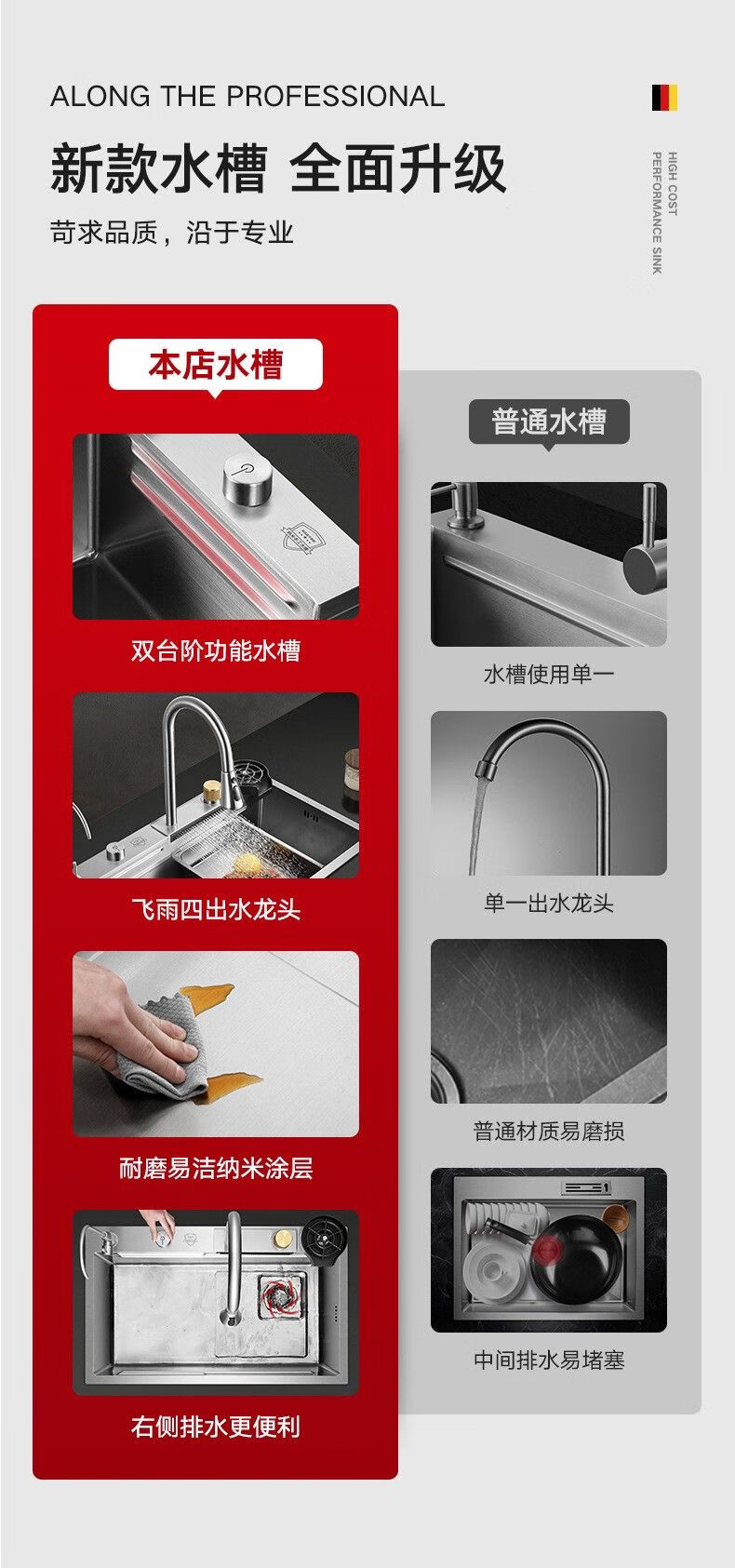 ALONG THE PROFESSIONAL

新款水槽 全面升级

苛求品质，沿于专业

HIGH COST PERFORMANCE SINK

本店水槽

双台阶功能水槽

飞雨四出水龙头

耐磨易洁纳米涂层

右侧排水更便利

普通水槽

水槽使用单一

单一出水龙头

普通材质易磨损

中间排水易堵塞