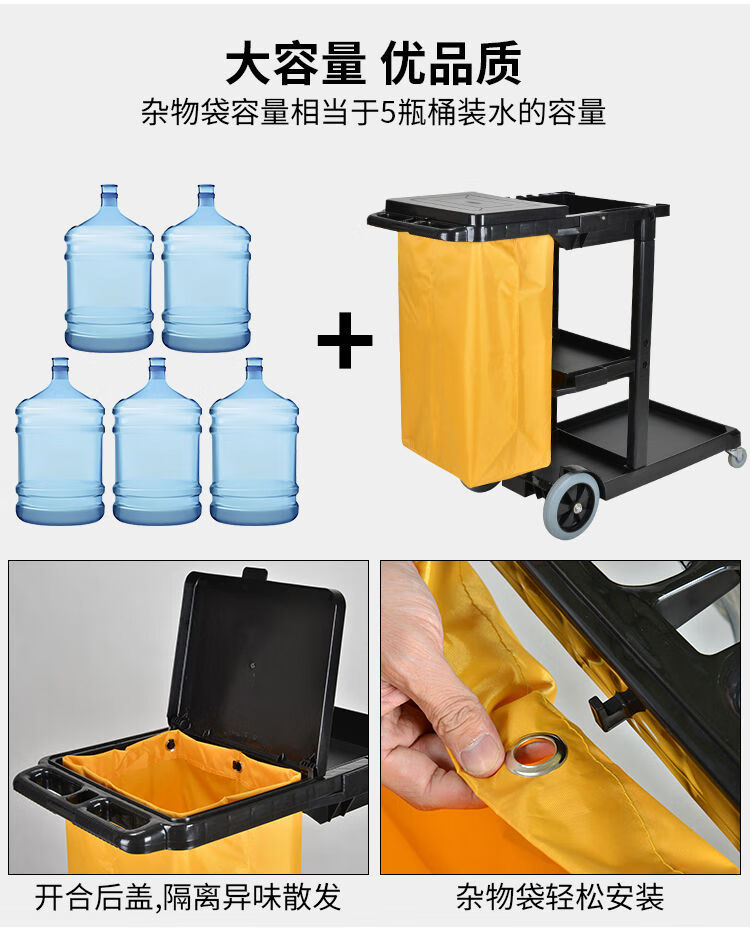 大容量 优品质
杂物袋容量相当于5瓶桶装水的容量

+

开合后盖,隔离异味散发

杂物袋轻松安装