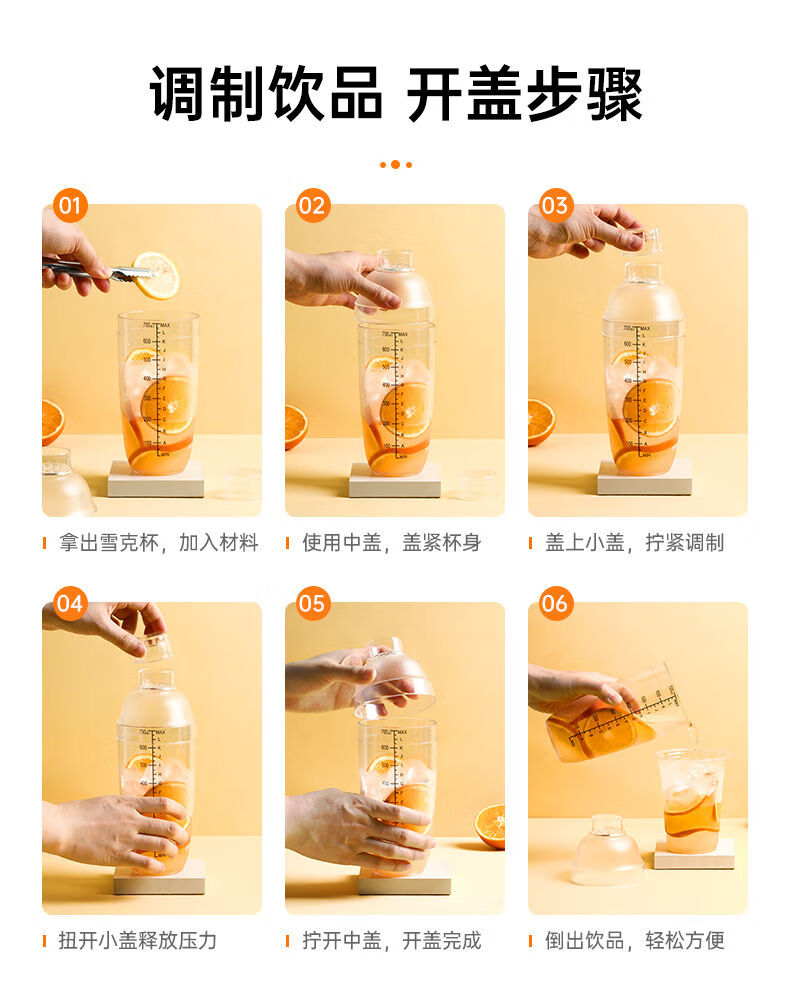 调制饮品 开盖步骤

01
拿出雪克杯，加入材料

02
使用中盖，盖紧杯身

03
盖上小盖，拧紧调制

04
扭开小盖释放压力

05
拧开中盖，开盖完成

06
倒出饮品，轻松方便