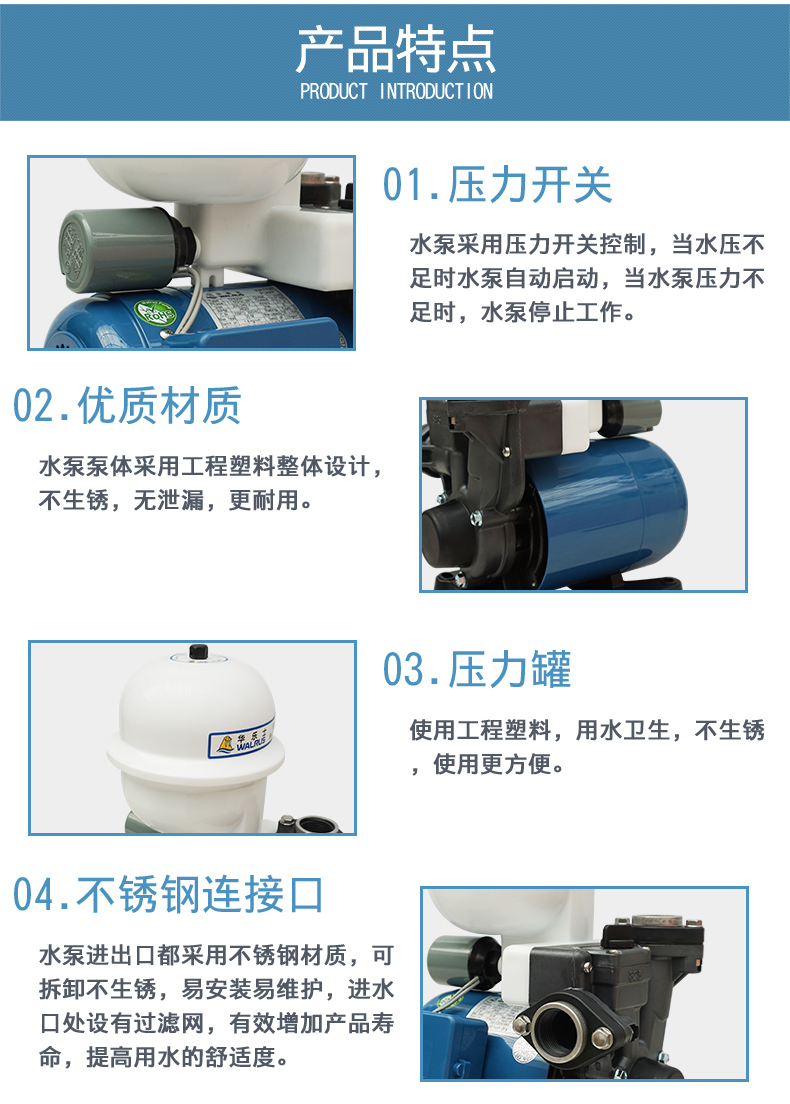 产品特点
PRODUCT INTRODUCTION

01.压力开关

水泵采用压力开关控制，当水压不足时水泵自动启动，当水泵压力不足时，水泵停止工作。

02.优质材质

水泵泵体采用工程塑料整体设计，不生锈，无泄漏，更耐用。

03.压力罐

华乐士
WALRUS

使用工程塑料，用水卫生，不生锈，使用更方便。

04.不锈钢连接口

水泵进出口都采用不锈钢材质，可拆卸不生锈，易安装易维护，进水口处设有过滤网，有效增加产品寿命，提高用水的舒适度。