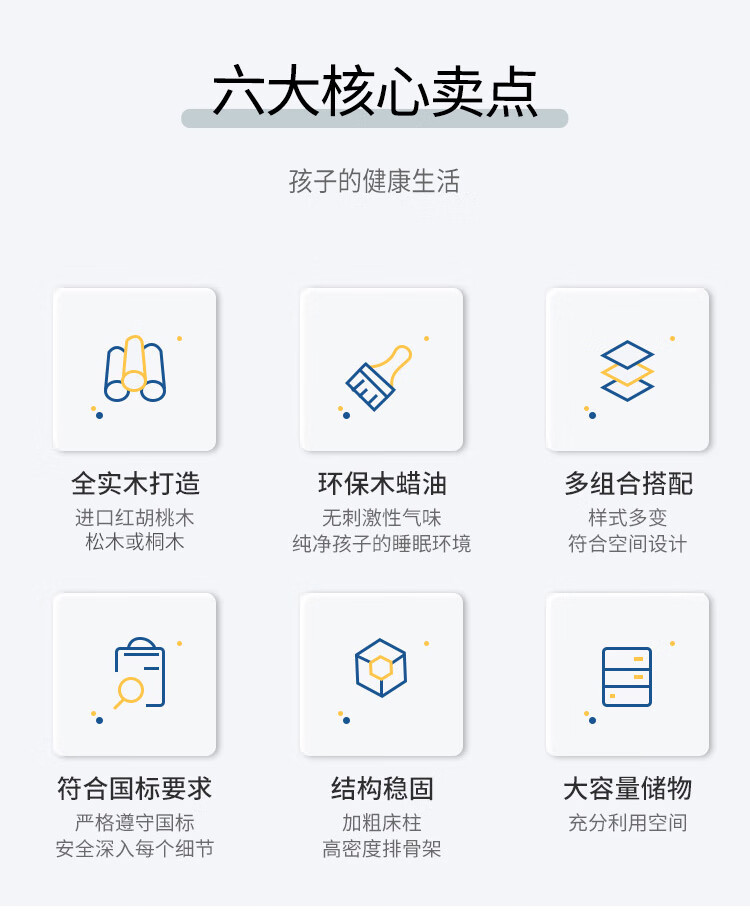 六大核心卖点

孩子的健康生活

全实木打造
进口红胡桃木
松木或桐木

环保木蜡油
无刺激性气味
纯净孩子的睡眠环境

多组合搭配
样式多变
符合空间设计

符合国标要求
严格遵守国标
安全深入每个细节

结构稳固
加粗床柱
高密度排骨架

大容量储物
充分利用空间