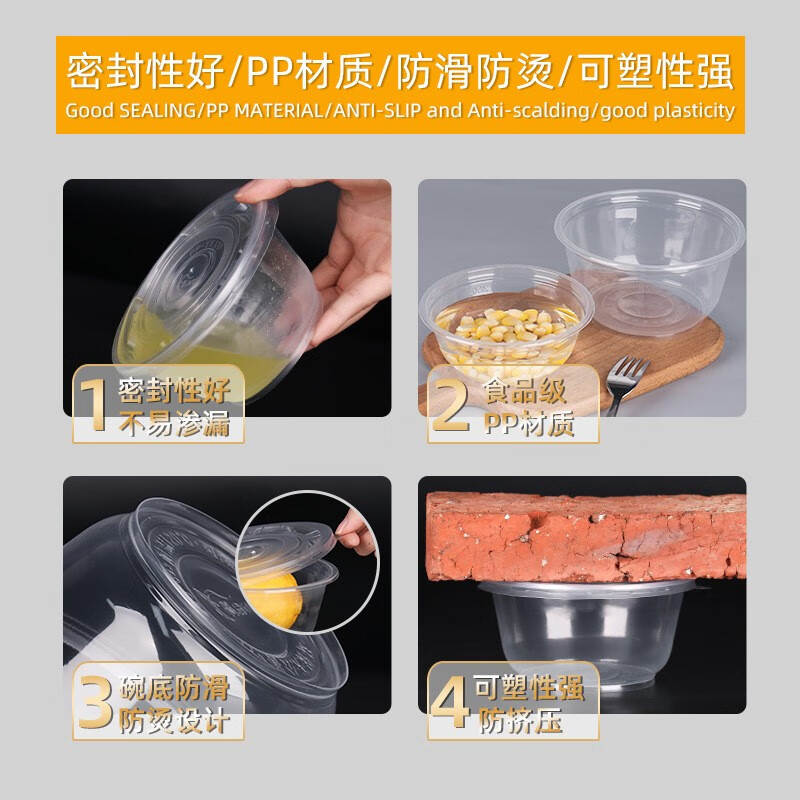 密封性好/PP材质/防滑防烫/可塑性强
Good SEALING/PP MATERIAL/ANTI-SLIP and Anti-scalding/good plasticity

1 密封性好
不易渗漏

2 食品级
PP材质

3 碗底防滑
防烫设计

4 可塑性强
防挤压