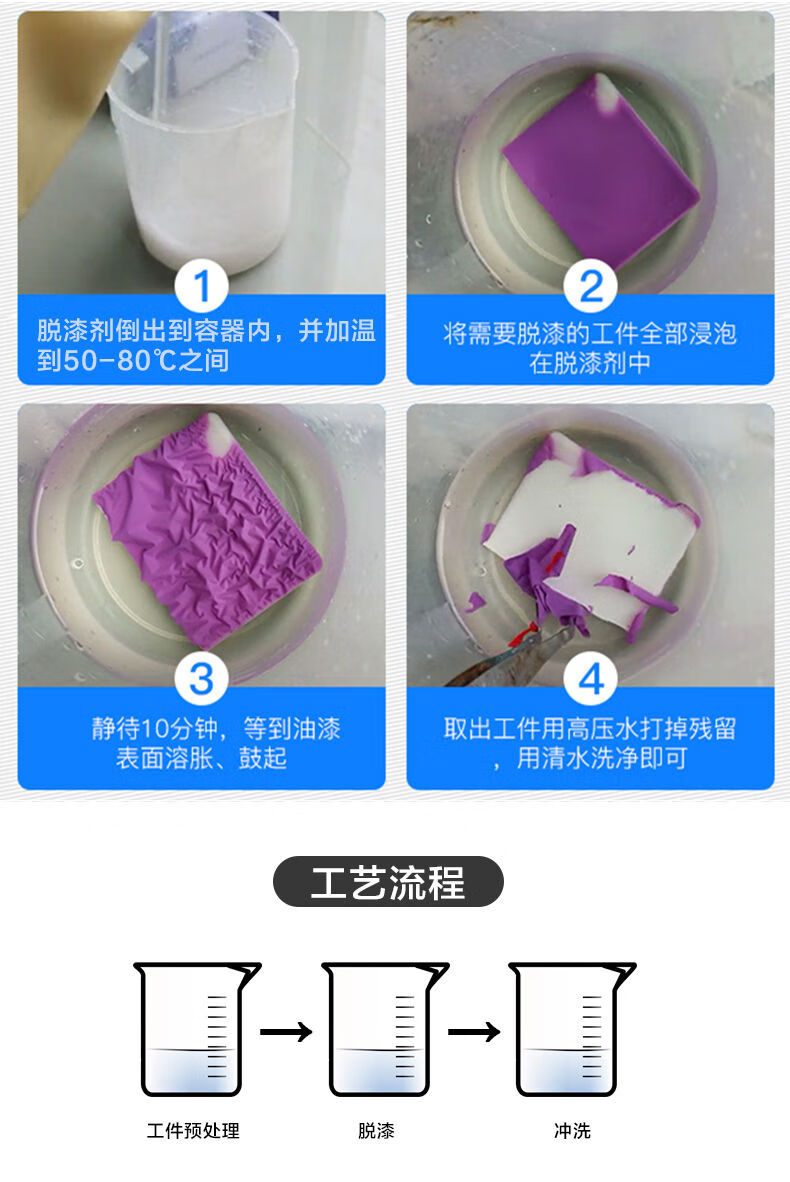 1
脱漆剂倒出到容器内，并加温到50-80℃之间

2
将需要脱漆的工件全部浸泡在脱漆剂中

3
静待10分钟，等到油漆表面溶胀、鼓起

4
取出工件用高压水打掉残留，用清水洗净即可

工艺流程

工件预处理

脱漆

冲洗