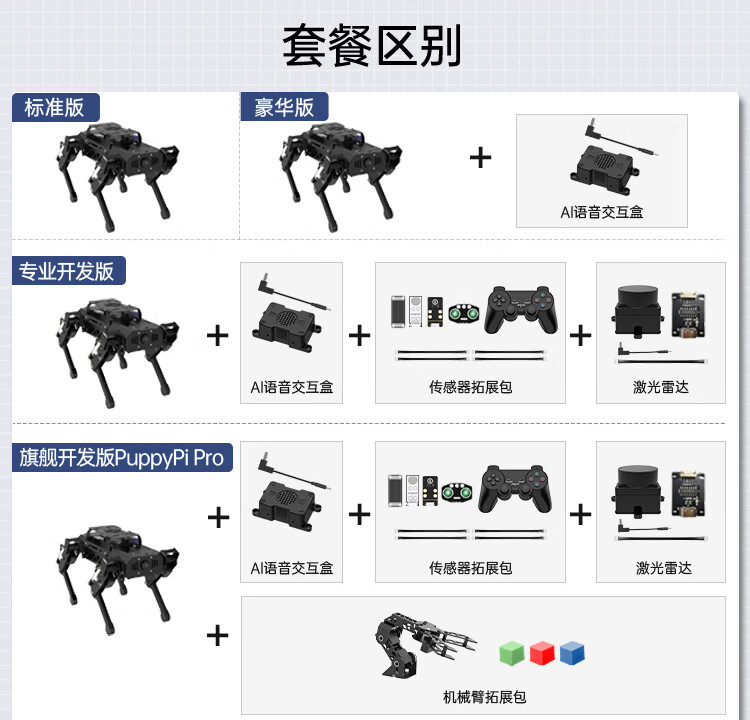 套餐区别

标准版

豪华版

+

AI语音交互盒

专业开发版

+

AI语音交互盒

+

传感器拓展包

+

激光雷达

旗舰开发版PuppyPi Pro

+

AI语音交互盒

+

传感器拓展包

+

激光雷达

+

机械臂拓展包