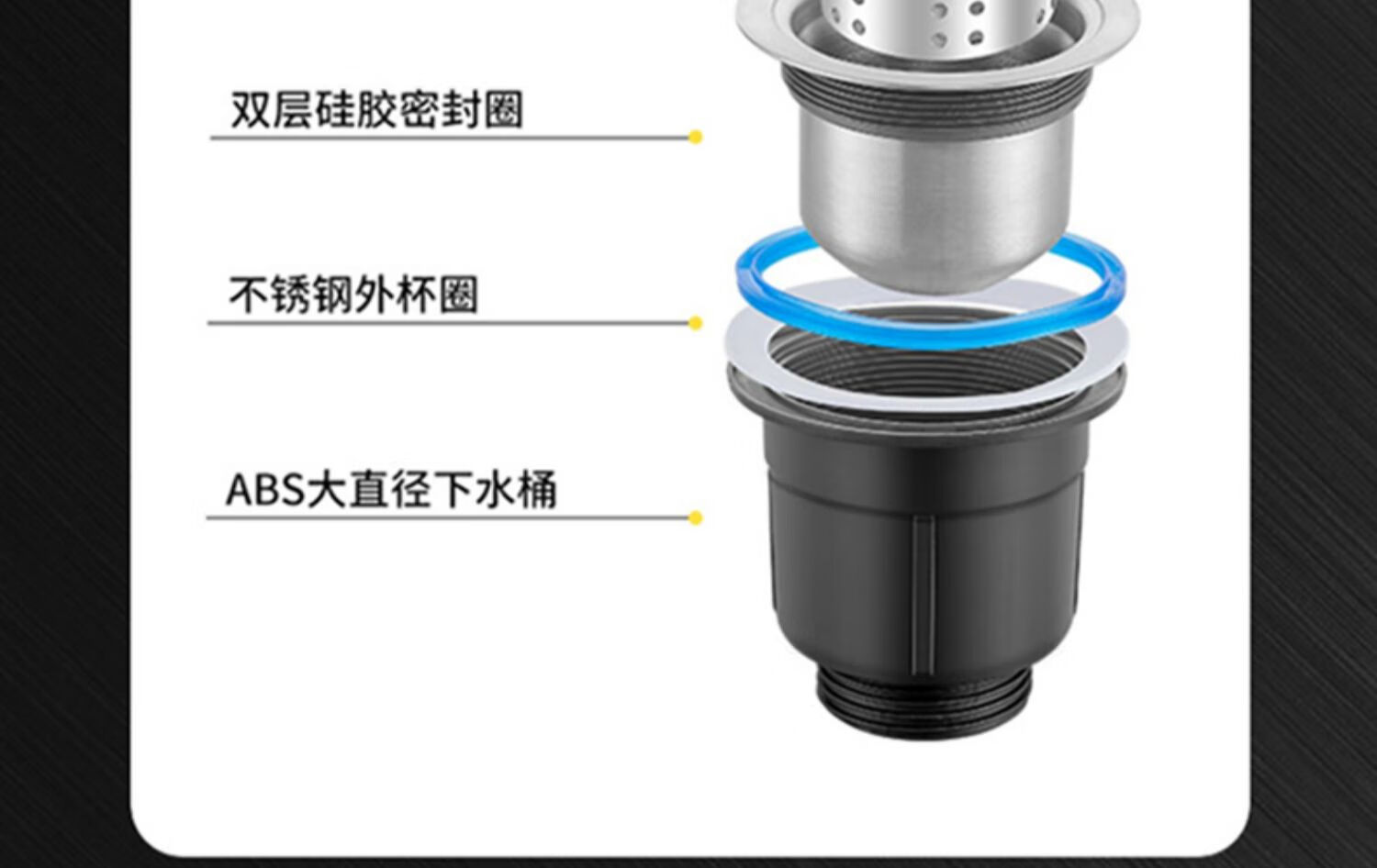 双层硅胶密封圈

不锈钢外杯圈

ABS大直径下水桶