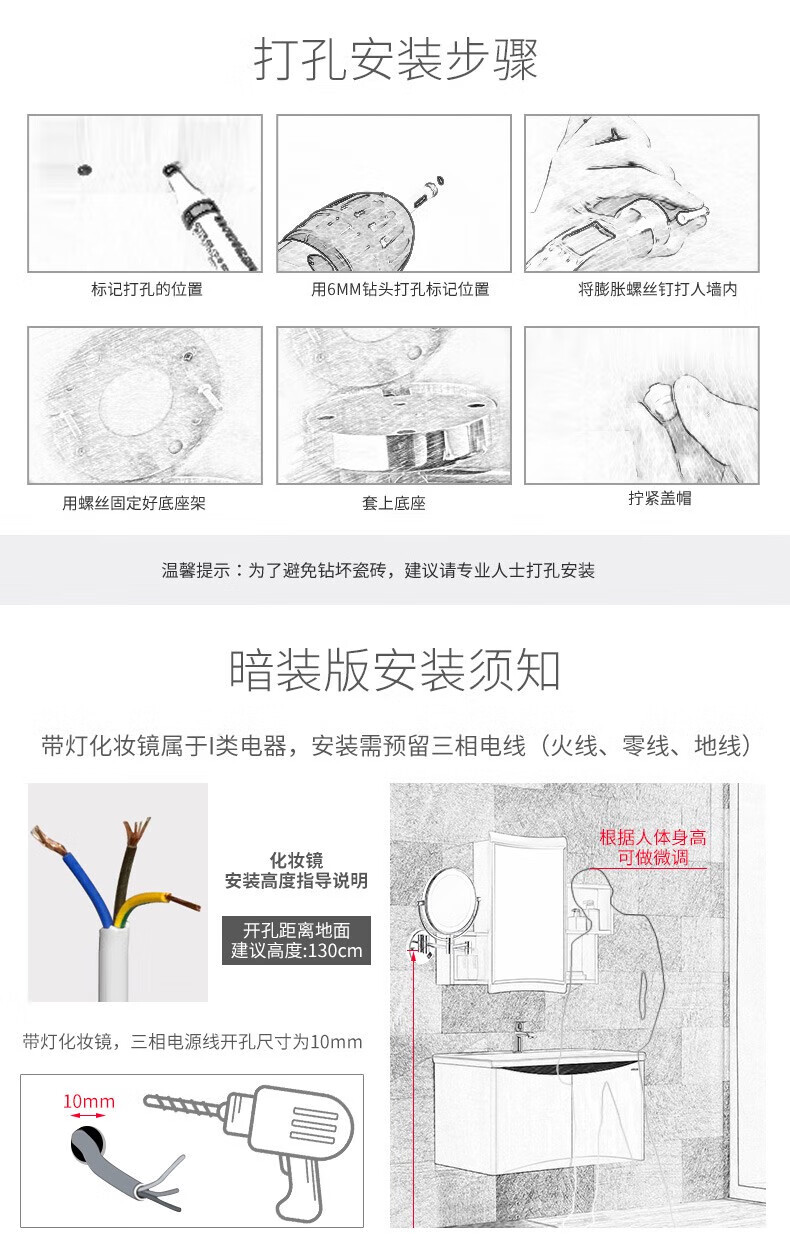 打孔安装步骤

标记打孔的位置

用6MM钻头打孔标记位置

将膨胀螺丝钉打人墙内

用螺丝固定好底座架

套上底座

拧紧盖帽

温馨提示：为了避免钻坏瓷砖，建议请专业人士打孔安装

暗装版安装须知

带灯化妆镜属于I类电器，安装需预留三相电线（火线、零线、地线）

化妆镜
安装高度指导说明

开孔距离地面
建议高度:130cm

带灯化妆镜，三相电源线开孔尺寸为10mm

10mm

根据人体身高
可做微调