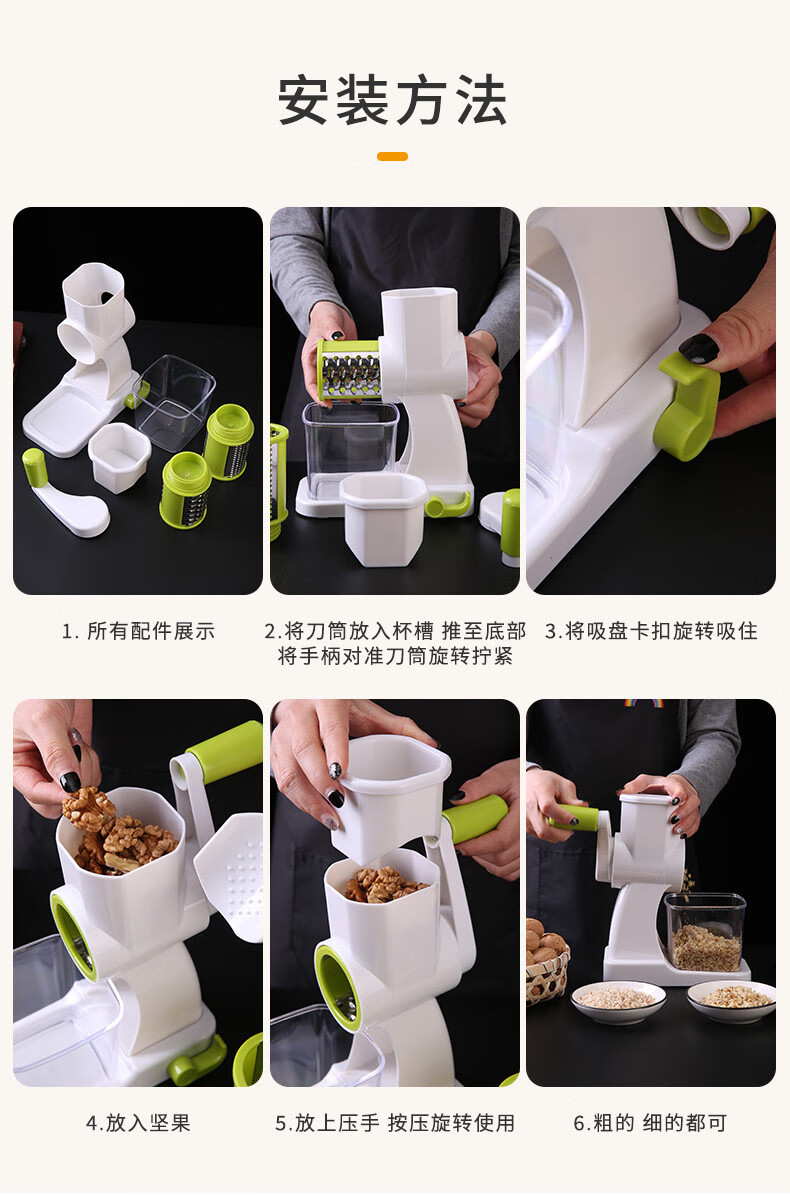 安装方法

1. 所有配件展示

2.将刀筒放入杯槽 推至底部 将手柄对准刀筒旋转拧紧

3.将吸盘卡扣旋转吸住

4.放入坚果

5.放上压手 按压旋转使用

6.粗的 细的都可