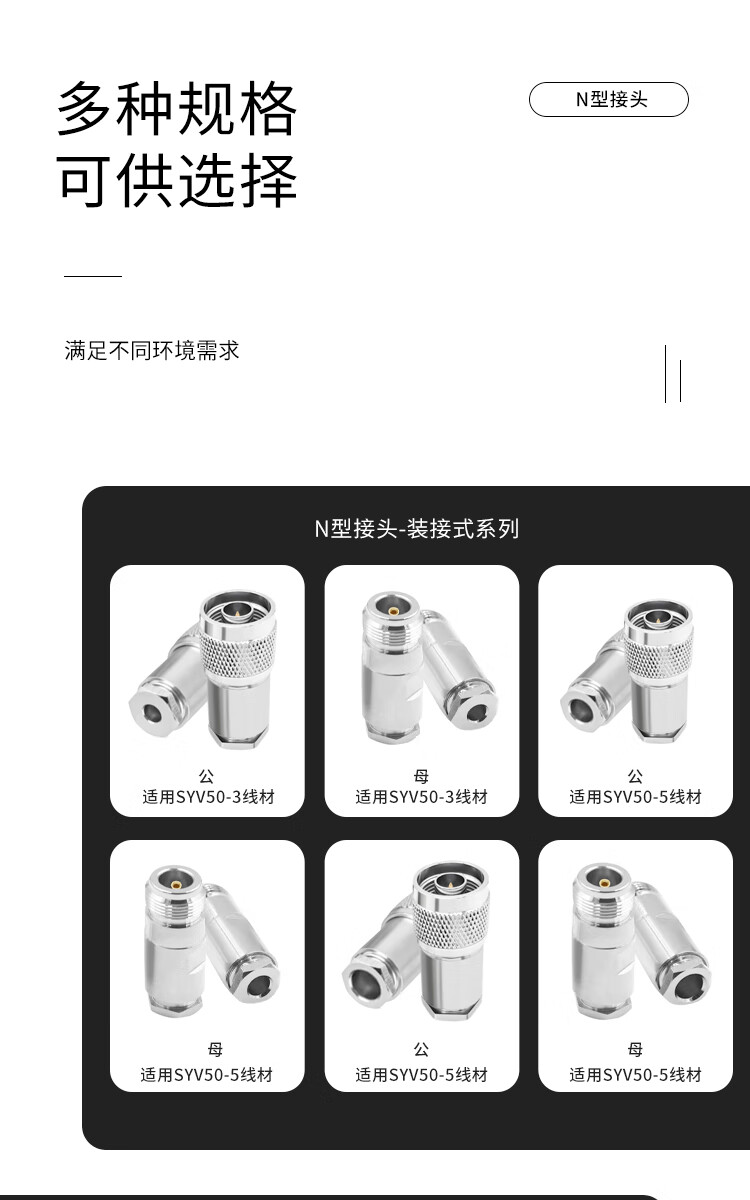 多种规格
可供选择

N型接头

满足不同环境需求

N型接头-装接式系列

公
适用SYV50-3线材

母
适用SYV50-3线材

公
适用SYV50-5线材

母
适用SYV50-5线材

公
适用SYV50-5线材

母
适用SYV50-5线材