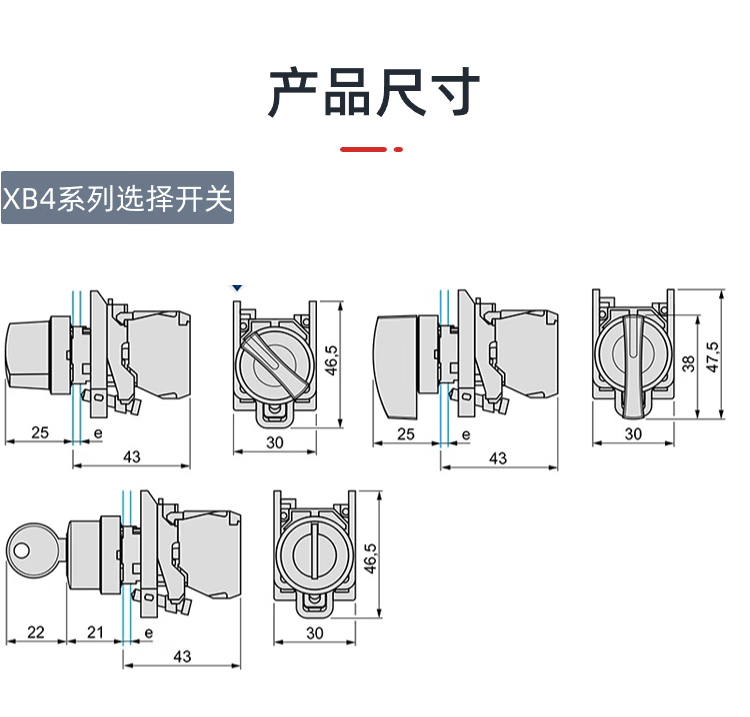 产品尺寸

XB4系列选择开关

25
e
43
46,5
30
25
e
43
38
47,5
30
22
21
e
43
46,5
30