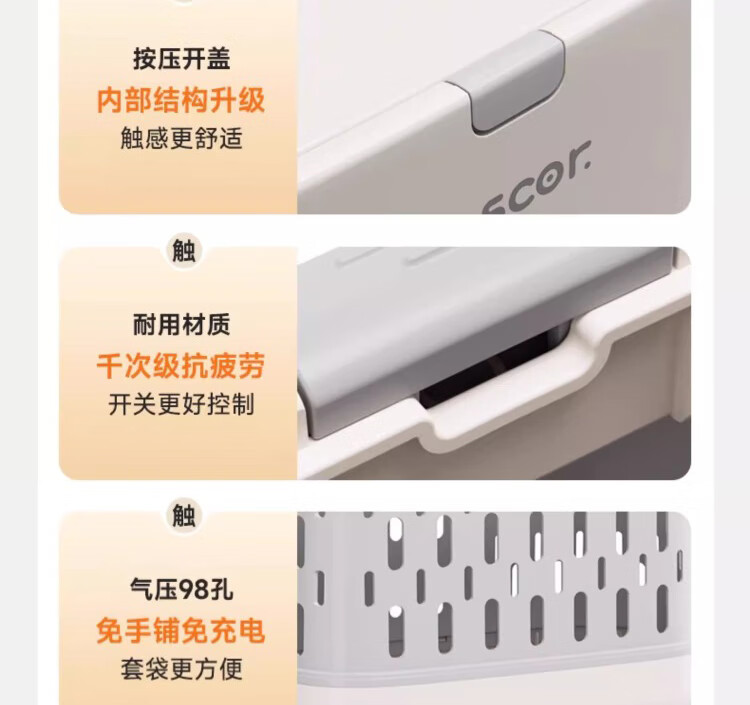 按压开盖
内部结构升级
触感更舒适

scor.

触

耐用材质
千次级抗疲劳
开关更好控制

触

气压98孔
免手铺免充电
套袋更方便