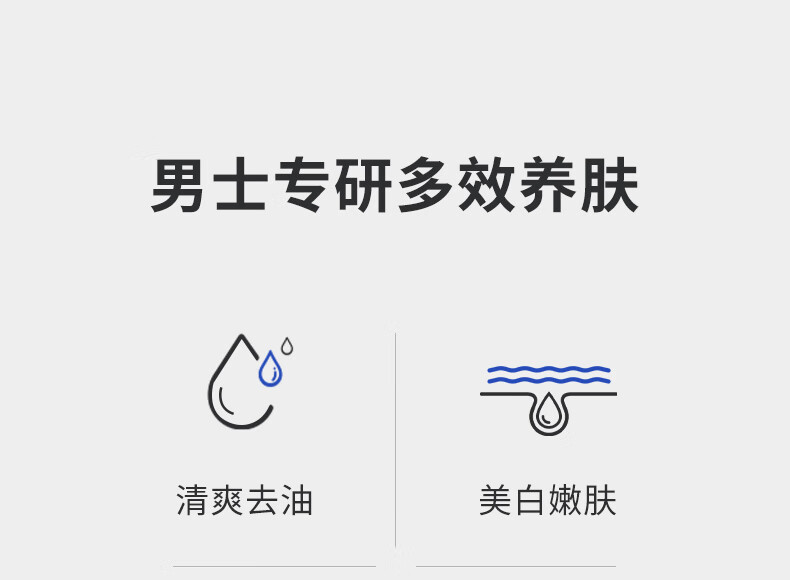 男士专研多效养肤

清爽去油

美白嫩肤