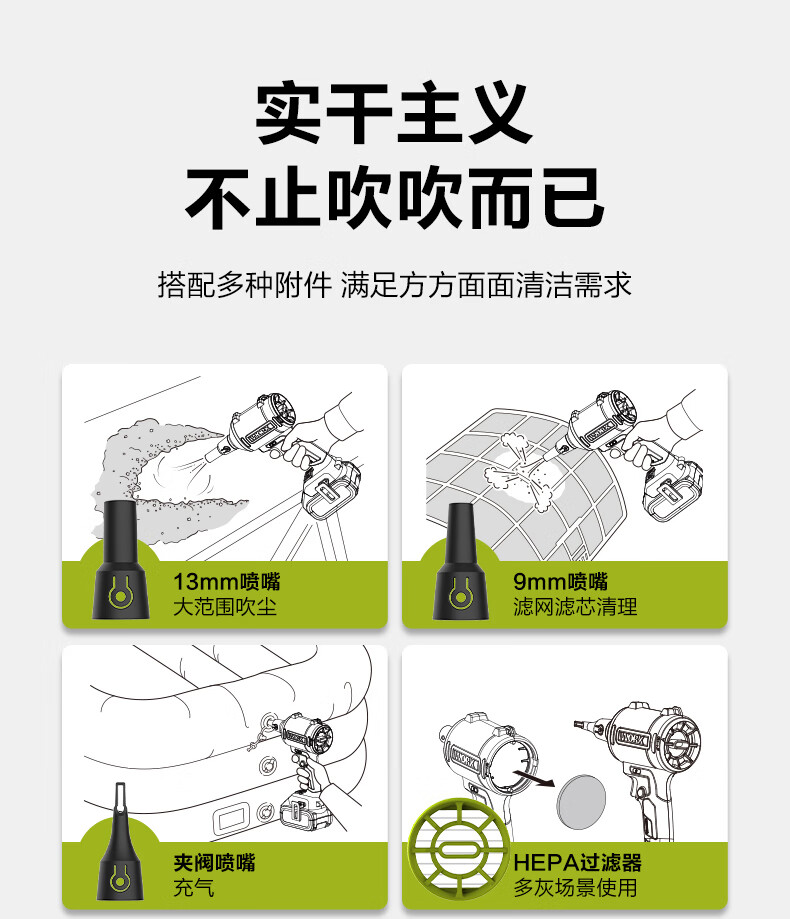 实干主义
不止吹吹而已

搭配多种附件 满足方方面面清洁需求

13mm喷嘴
大范围吹尘

9mm喷嘴
滤网滤芯清理

夹阀喷嘴
充气

HEPA过滤器
多灰场景使用