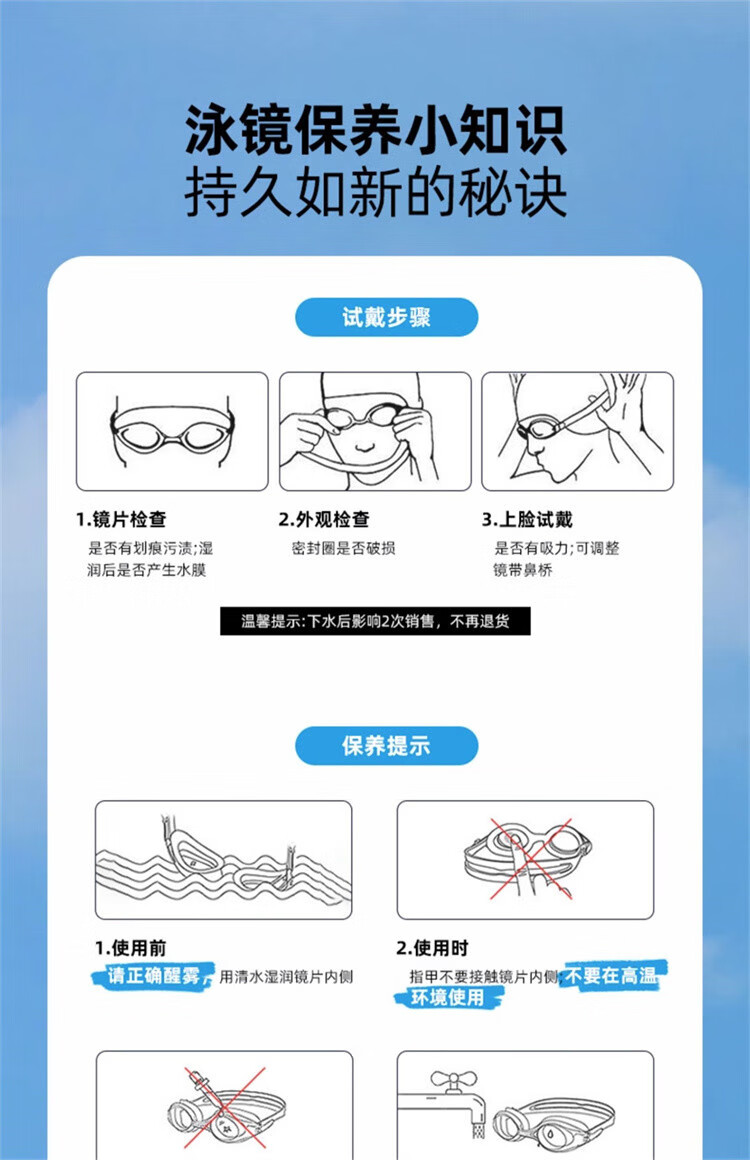 泳镜保养小知识
持久如新的秘诀

试戴步骤

1.镜片检查
是否有划痕污渍;湿润后是否产生水膜

2.外观检查
密封圈是否破损

3.上脸试戴
是否有吸力;可调整镜带鼻桥

温馨提示:下水后影响2次销售，不再退货

保养提示

1.使用前
请正确醒雾，用清水湿润镜片内侧

2.使用时
指甲不要接触镜片内侧 不要在高温环境使用