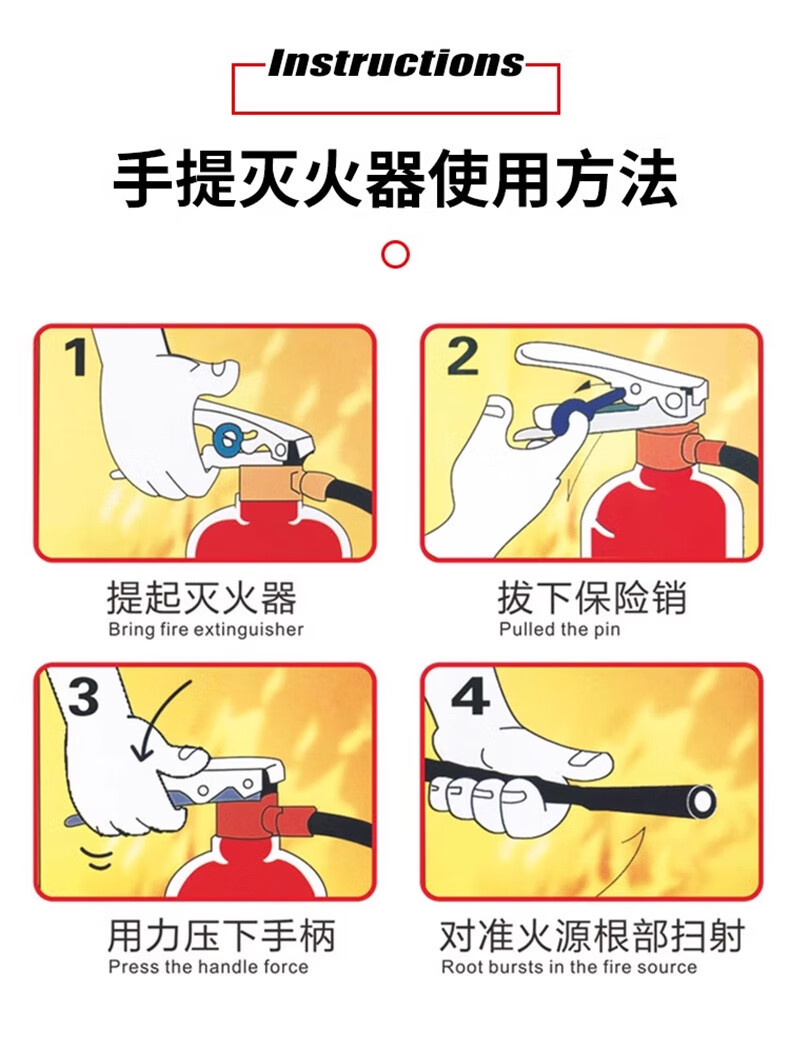 Instructions

手提灭火器使用方法

1

提起灭火器
Bring fire extinguisher

2

拔下保险销
Pulled the pin

3

用力压下手柄
Press the handle force

4

对准火源根部扫射
Root bursts in the fire source