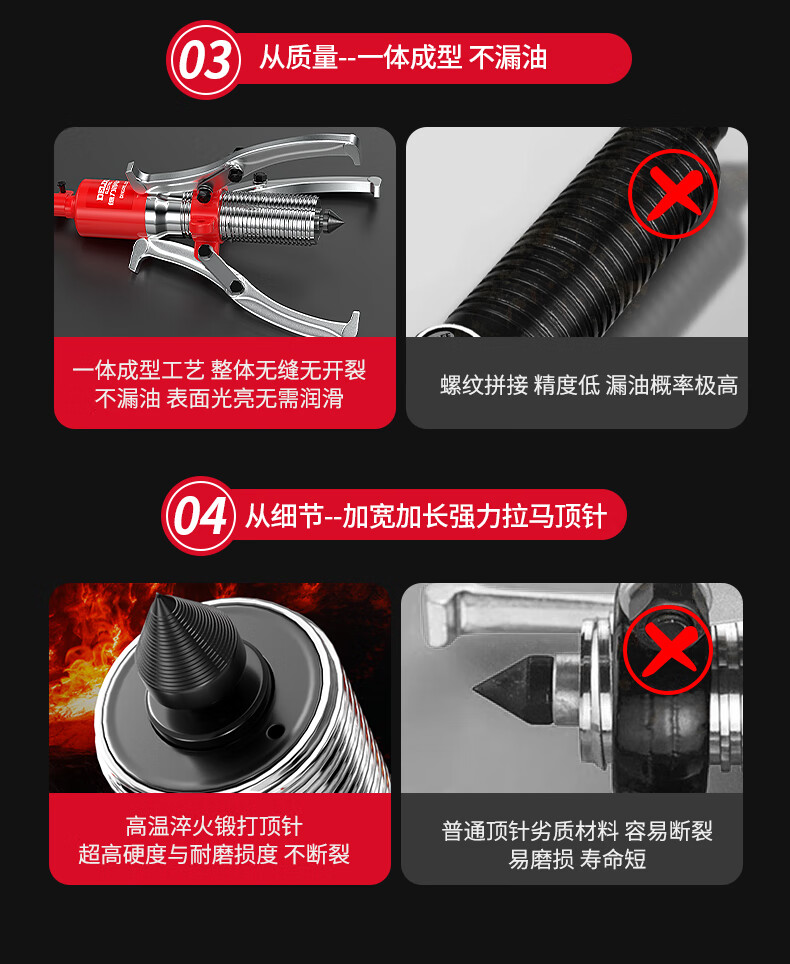 03 从质量--一体成型 不漏油

一体成型工艺 整体无缝无开裂
不漏油 表面光亮无需润滑

螺纹拼接 精度低 漏油概率极高

04 从细节--加宽加长强力拉马顶针

高温淬火锻打顶针
超高硬度与耐磨损度 不断裂

普通顶针劣质材料 容易断裂
易磨损 寿命短