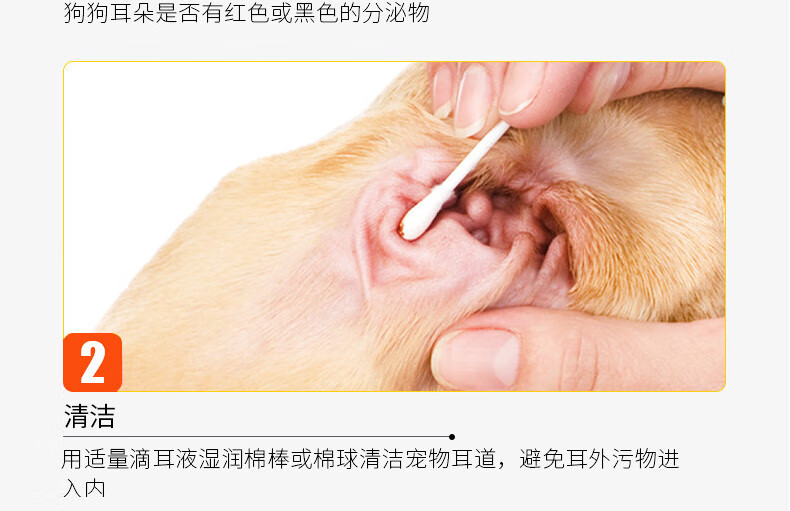 狗狗耳朵是否有红色或黑色的分泌物

2

清洁

用适量滴耳液湿润棉棒或棉球清洁宠物耳道，避免耳外污物进入内