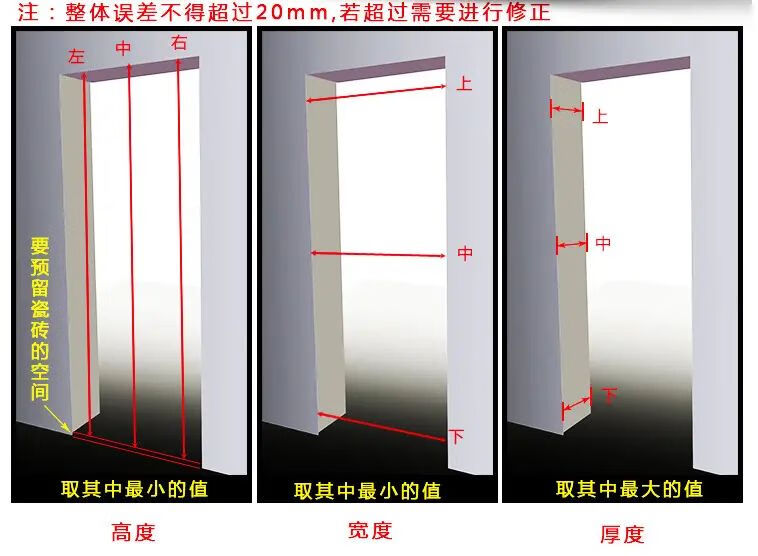 注：整体误差不得超过20mm,若超过需要进行修正

左 中 右

要预留瓷砖的空间

取其中最小的值

高度

上

中

下

取其中最小的值

宽度

上

中

下

取其中最大的值

厚度