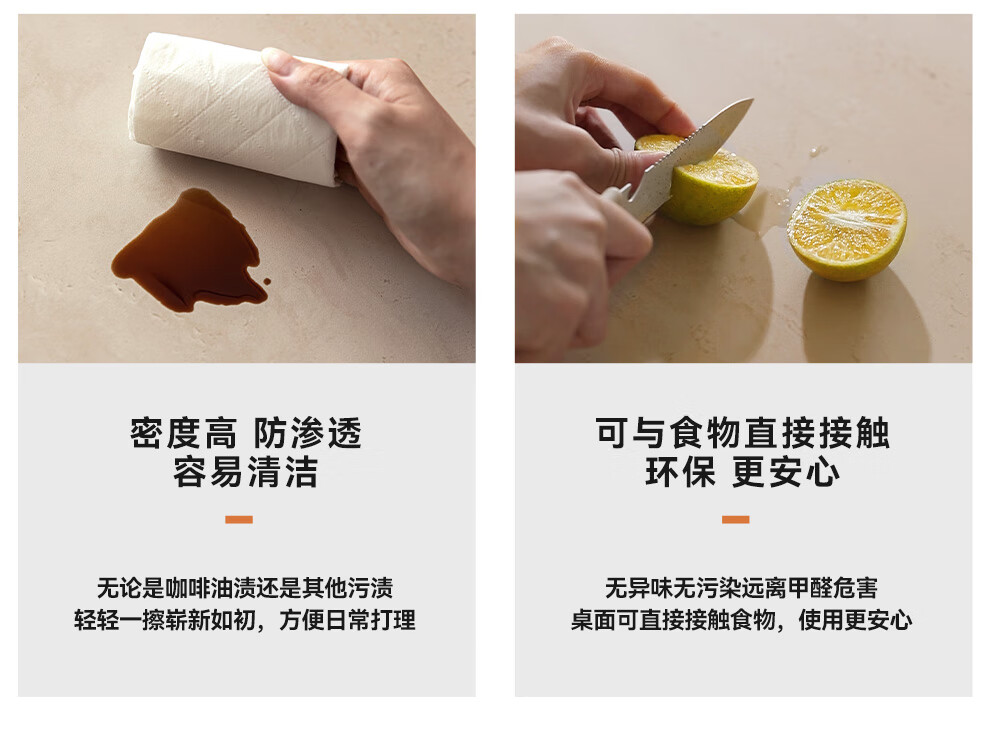 密度高 防渗透
容易清洁

无论是咖啡油渍还是其他污渍
轻轻一擦崭新如初，方便日常打理

可与食物直接接触
环保 更安心

无异味无污染远离甲醛危害
桌面可直接接触食物，使用更安心