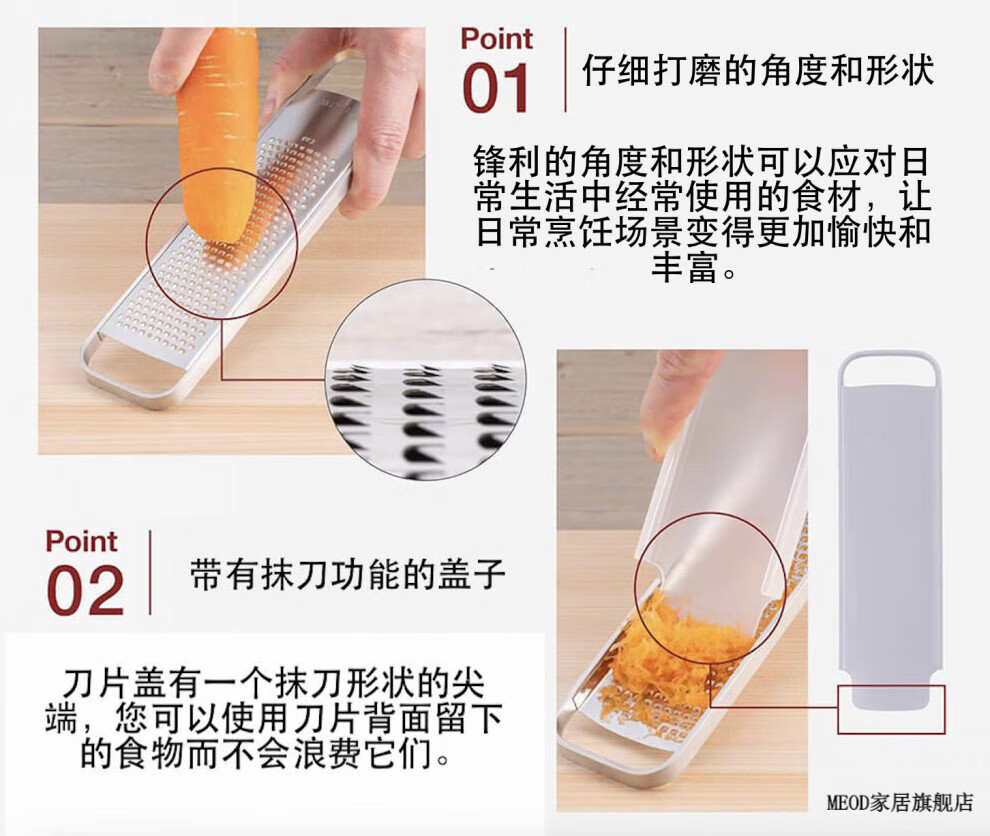 Point
01

仔细打磨的角度和形状

锋利的角度和形状可以应对日常生活中经常使用的食材，让日常烹饪场景变得更加愉快和丰富。

Point
02

带有抹刀功能的盖子

刀片盖有一个抹刀形状的尖端，您可以使用刀片背面留下的食物而不会浪费它们。

MEOD家居旗舰店