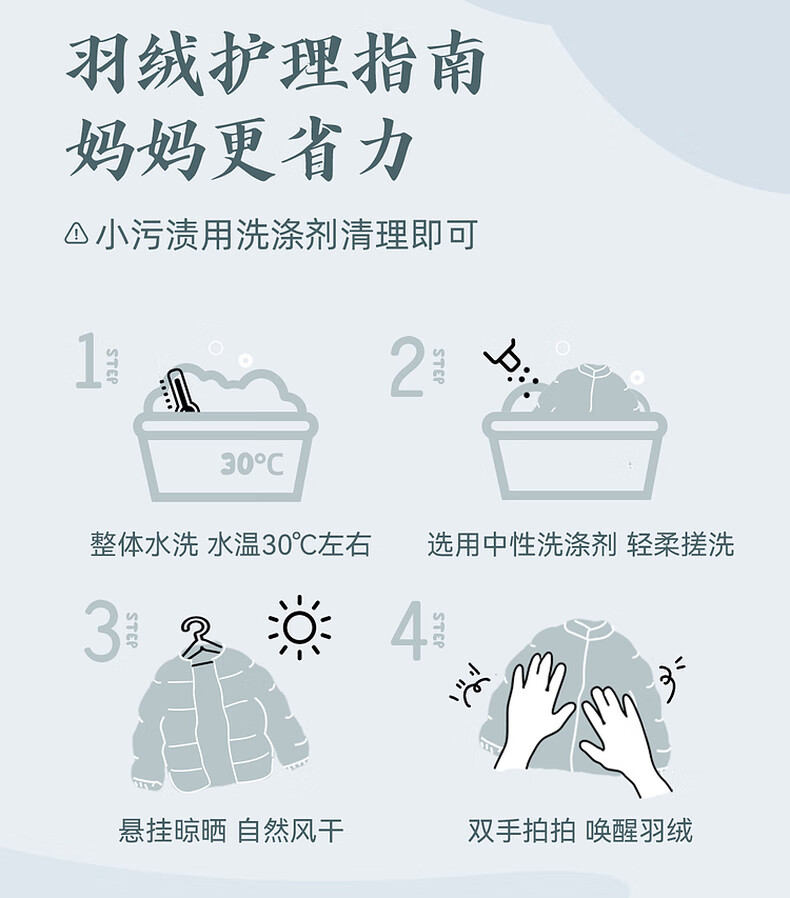 羽绒护理指南
妈妈更省力

小污渍用洗涤剂清理即可

1 STEP

30℃

整体水洗 水温30℃左右

2 STEP

选用中性洗涤剂 轻柔搓洗

3 STEP

悬挂晾晒 自然风干

4 STEP

双手拍拍 唤醒羽绒