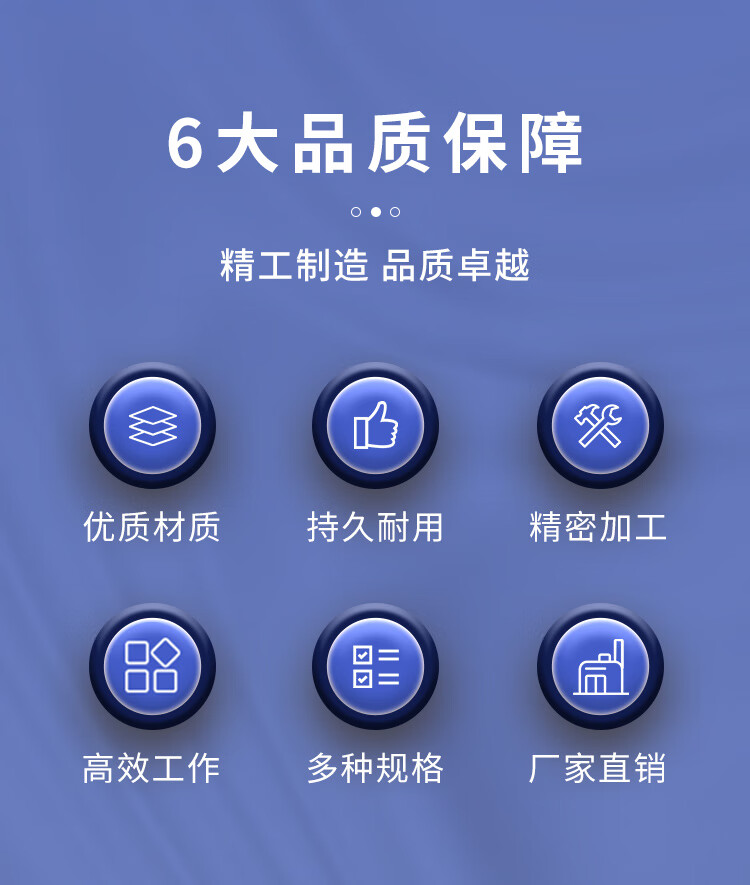 6大品质保障

精工制造 品质卓越

优质材质

持久耐用

精密加工

高效工作

多种规格

厂家直销