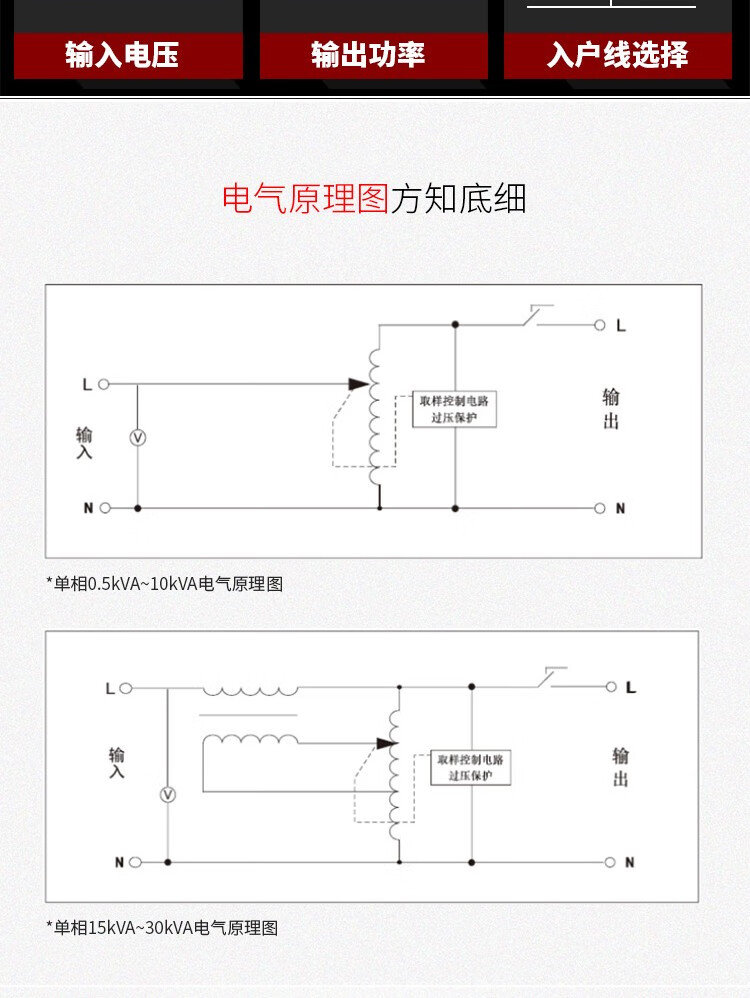 输入电压　输出功率　入户线选择

电气原理图方知底细

L
输入
V
N
取样控制电路
过压保护
L
输出
N

*单相0.5kVA~10kVA电气原理图

L
输入
V
N
取样控制电路
过压保护
L
输出
N

*单相15kVA~30kVA电气原理图