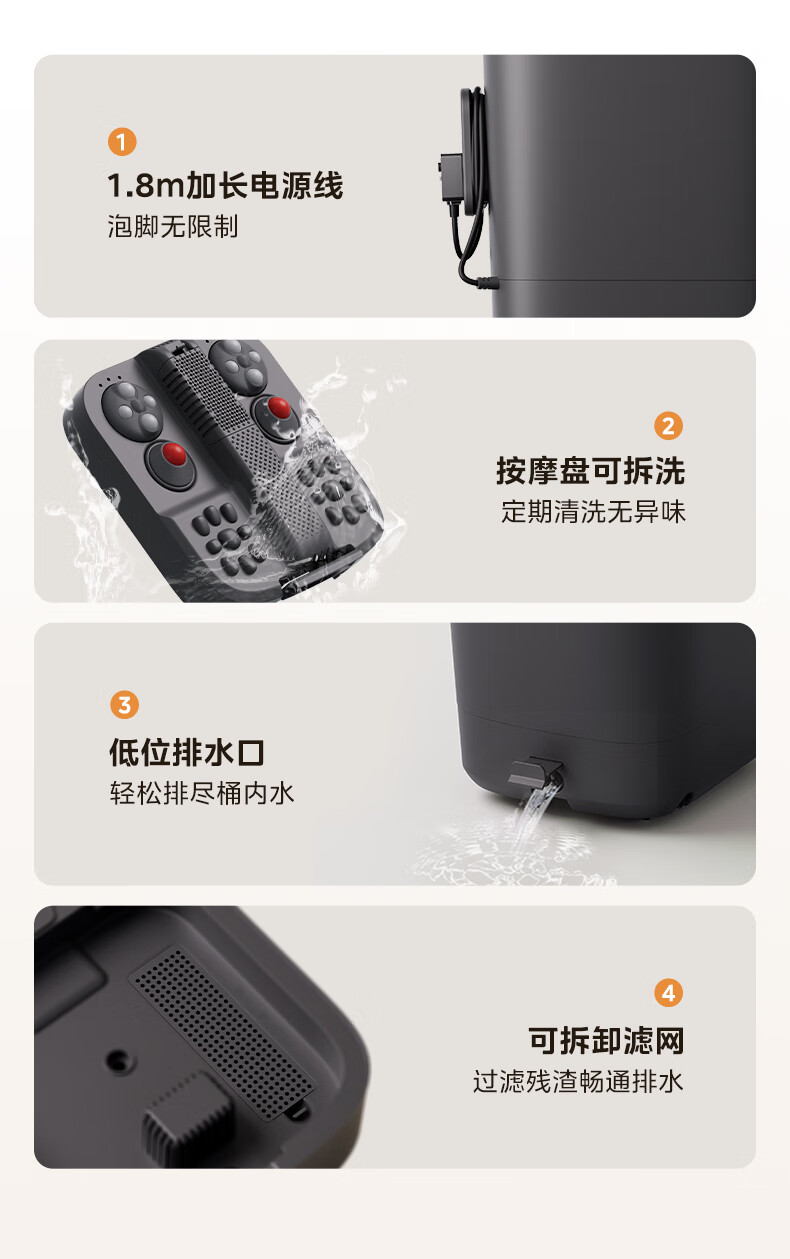 1
1.8m加长电源线
泡脚无限制

2
按摩盘可拆洗
定期清洗无异味

3
低位排水口
轻松排尽桶内水

4
可拆卸滤网
过滤残渣畅通排水