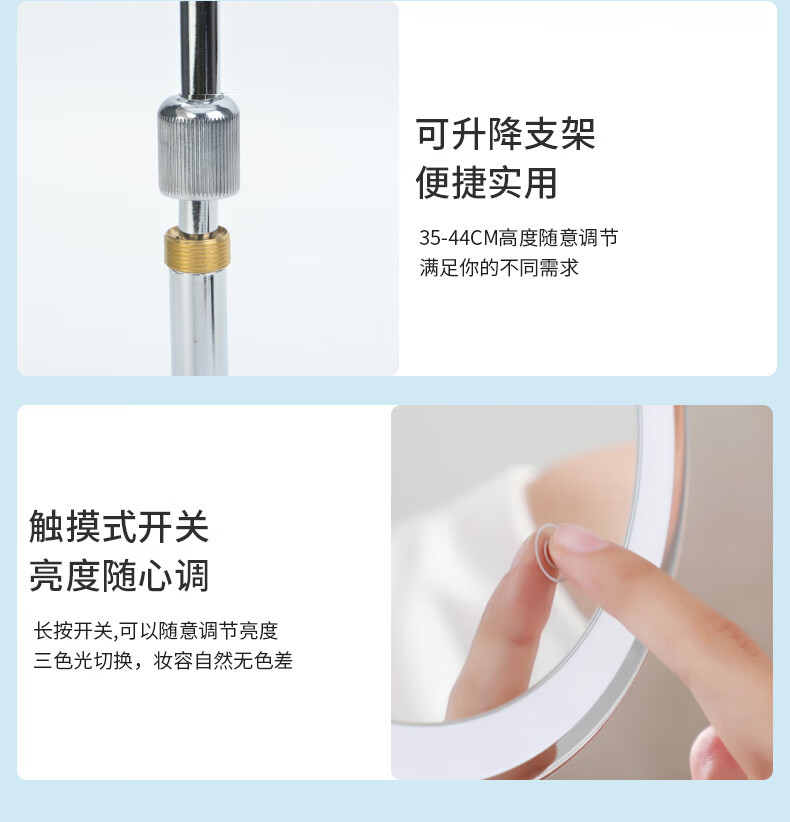 可升降支架
便捷实用

35-44CM高度随意调节
满足你的不同需求

触摸式开关
亮度随心调

长按开关,可以随意调节亮度
三色光切换，妆容自然无色差