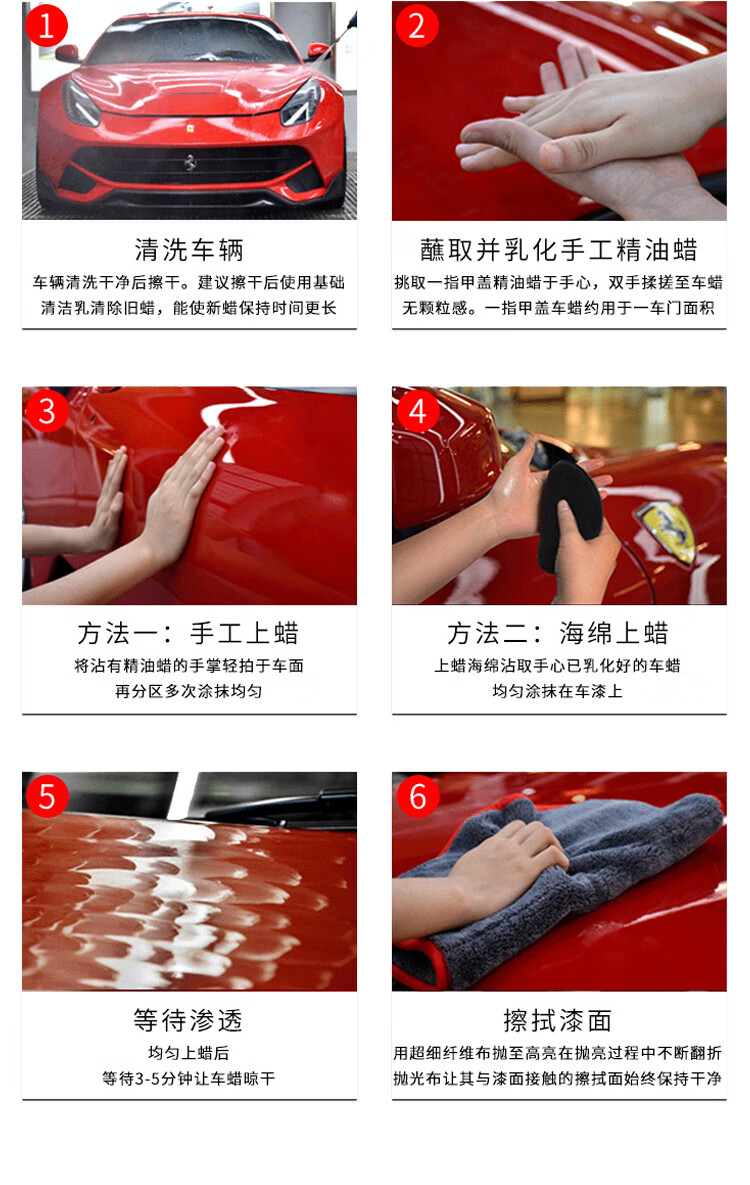 1

清洗车辆

车辆清洗干净后擦干。建议擦干后使用基础清洁乳清除旧蜡，能使新蜡保持时间更长

2

蘸取并乳化手工精油蜡

挑取一指甲盖精油蜡于手心，双手揉搓至车蜡无颗粒感。一指甲盖车蜡约用于一车门面积

3

方法一：手工上蜡

将沾有精油蜡的手掌轻拍于车面
再分区多次涂抹均匀

4

方法二：海绵上蜡

上蜡海绵沾取手心已乳化好的车蜡
均匀涂抹在车漆上

5

等待渗透

均匀上蜡后
等待3-5分钟让车蜡晾干

6

擦拭漆面

用超细纤维布抛至高亮在抛亮过程中不断翻折抛光布让其与漆面接触的擦拭面始终保持干净