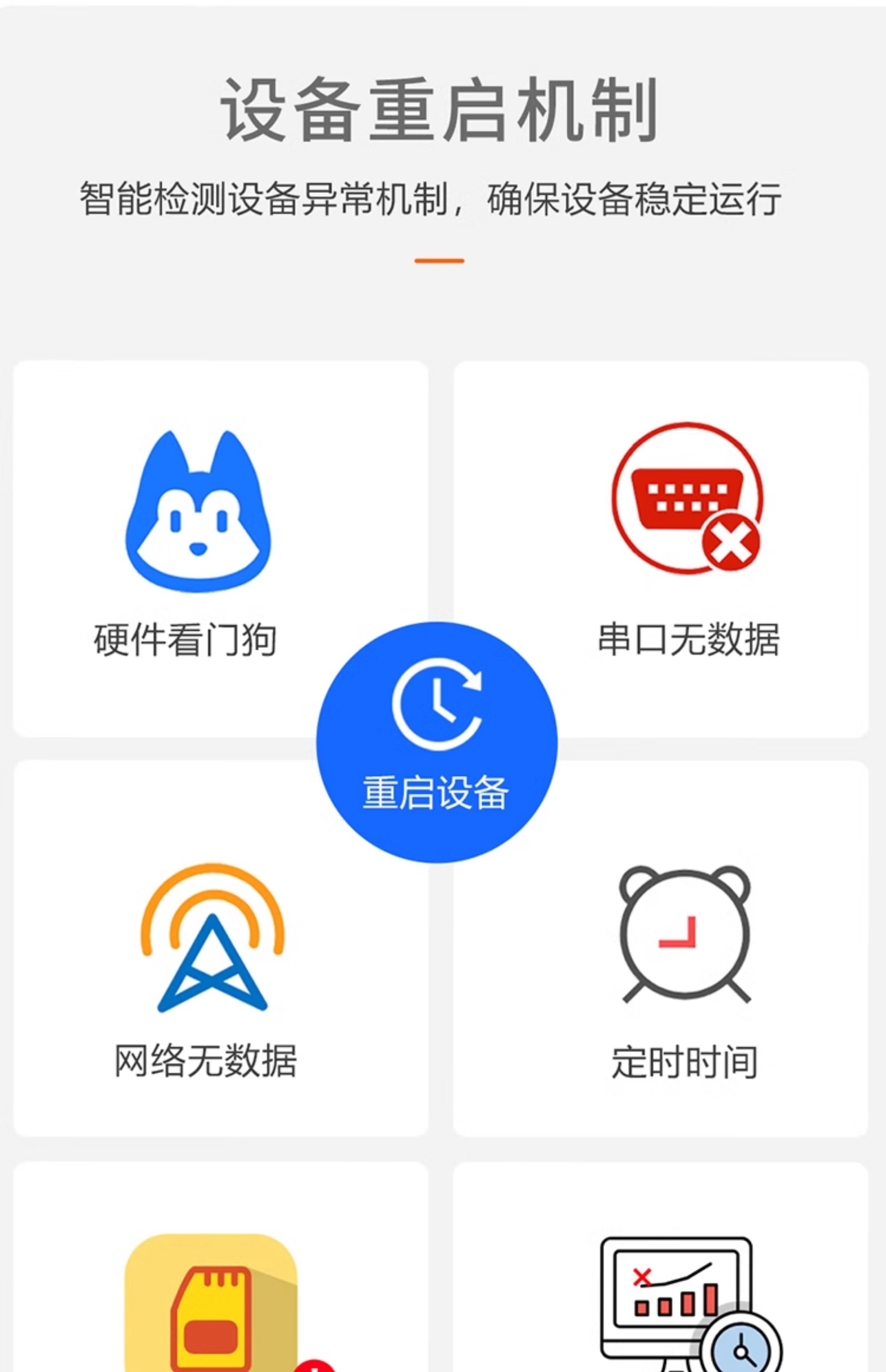 设备重启机制

智能检测设备异常机制，确保设备稳定运行

硬件看门狗

串口无数据

重启设备

网络无数据

定时时间