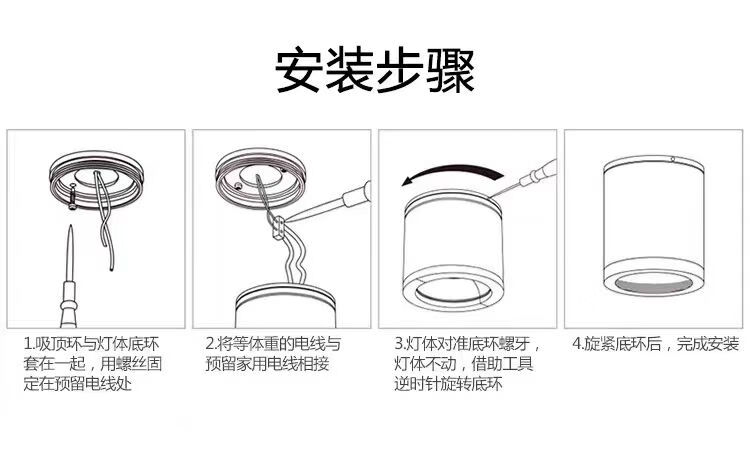 安装步骤

1.吸顶环与灯体底环套在一起，用螺丝固定在预留电线处

2.将等体重的电线与预留家用电线相接

3.灯体对准底环螺牙，灯体不动，借助工具逆时针旋转底环

4.旋紧底环后，完成安装