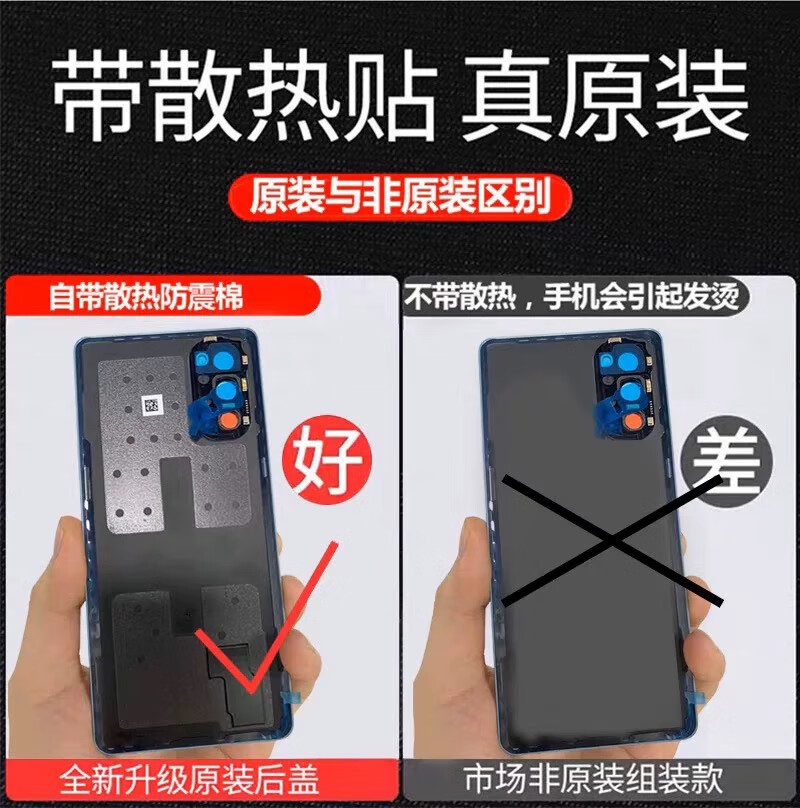 带散热贴 真原装

原装与非原装区别

自带散热防震棉

好

全新升级原装后盖

不带散热，手机会引起发烫

差

市场非原装组装款