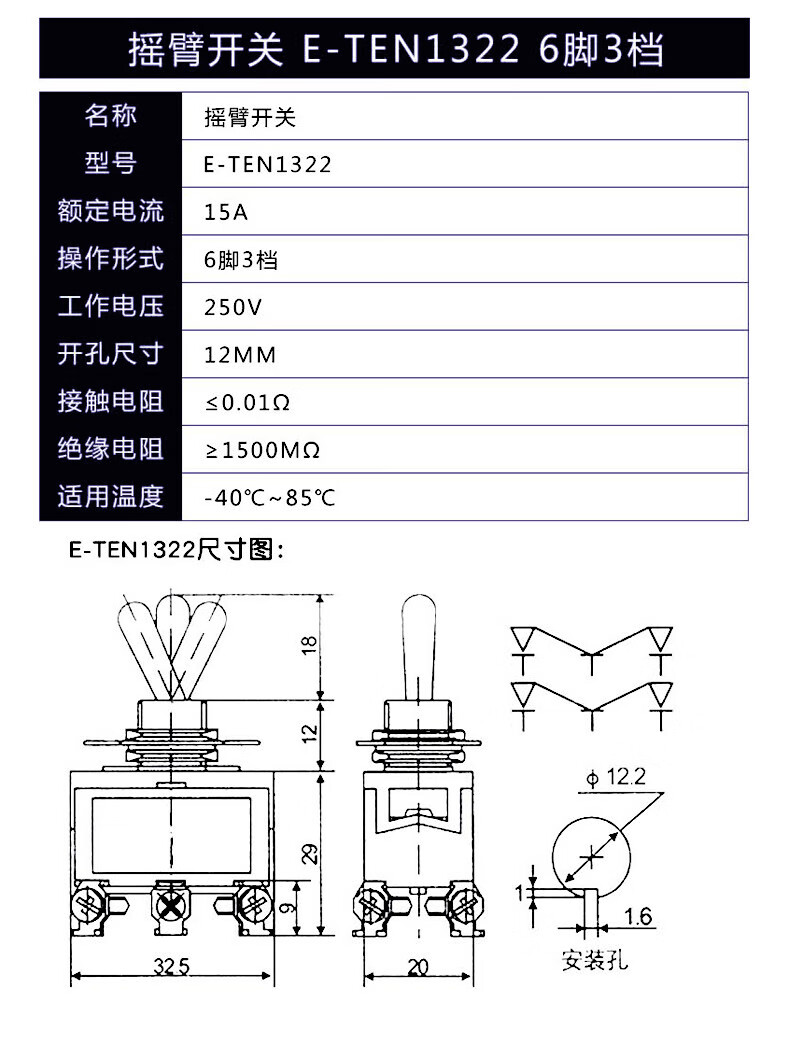 摇臂开关 E-TEN1322 6脚3档

| 名称 | 摇臂开关 |
|---|---|
| 型号 | E-TEN1322 |
| 额定电流 | 15A |
| 操作形式 | 6脚3档 |
| 工作电压 | 250V |
| 开孔尺寸 | 12MM |
| 接触电阻 | ≤0.01Ω |
| 绝缘电阻 | ≥1500MΩ |
| 适用温度 | -40℃~85℃ |

E-TEN1322尺寸图:

18
12
29
9
32.5
20
ϕ 12.2
1
1.6
安装孔