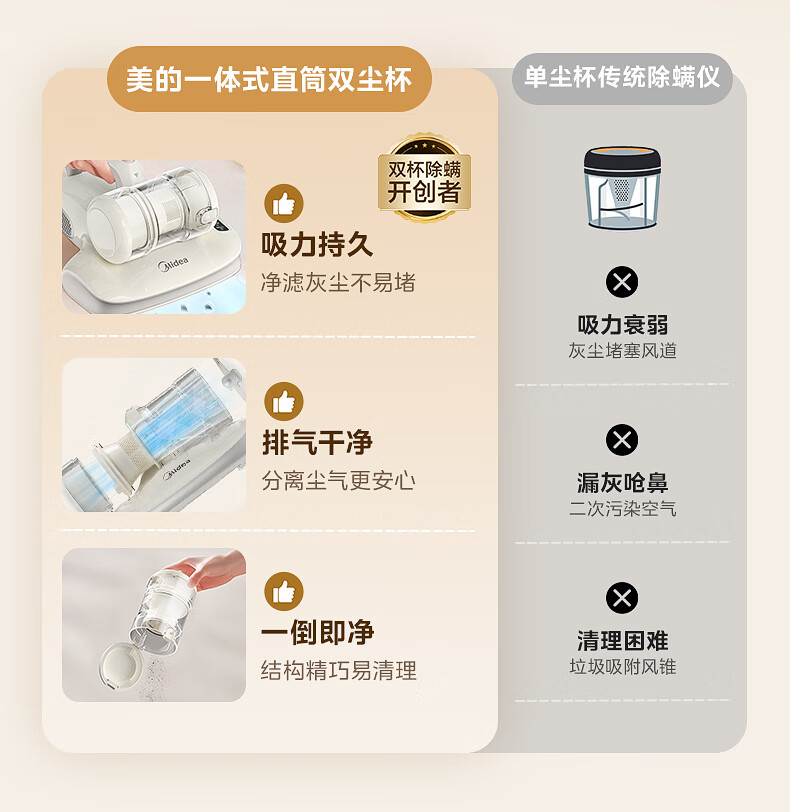 美的一体式直筒双尘杯

双杯除螨
开创者

Midea

吸力持久
净滤灰尘不易堵

Midea

排气干净
分离尘气更安心

一倒即净
结构精巧易清理

单尘杯传统除螨仪

吸力衰弱
灰尘堵塞风道

漏灰呛鼻
二次污染空气

清理困难
垃圾吸附风锥