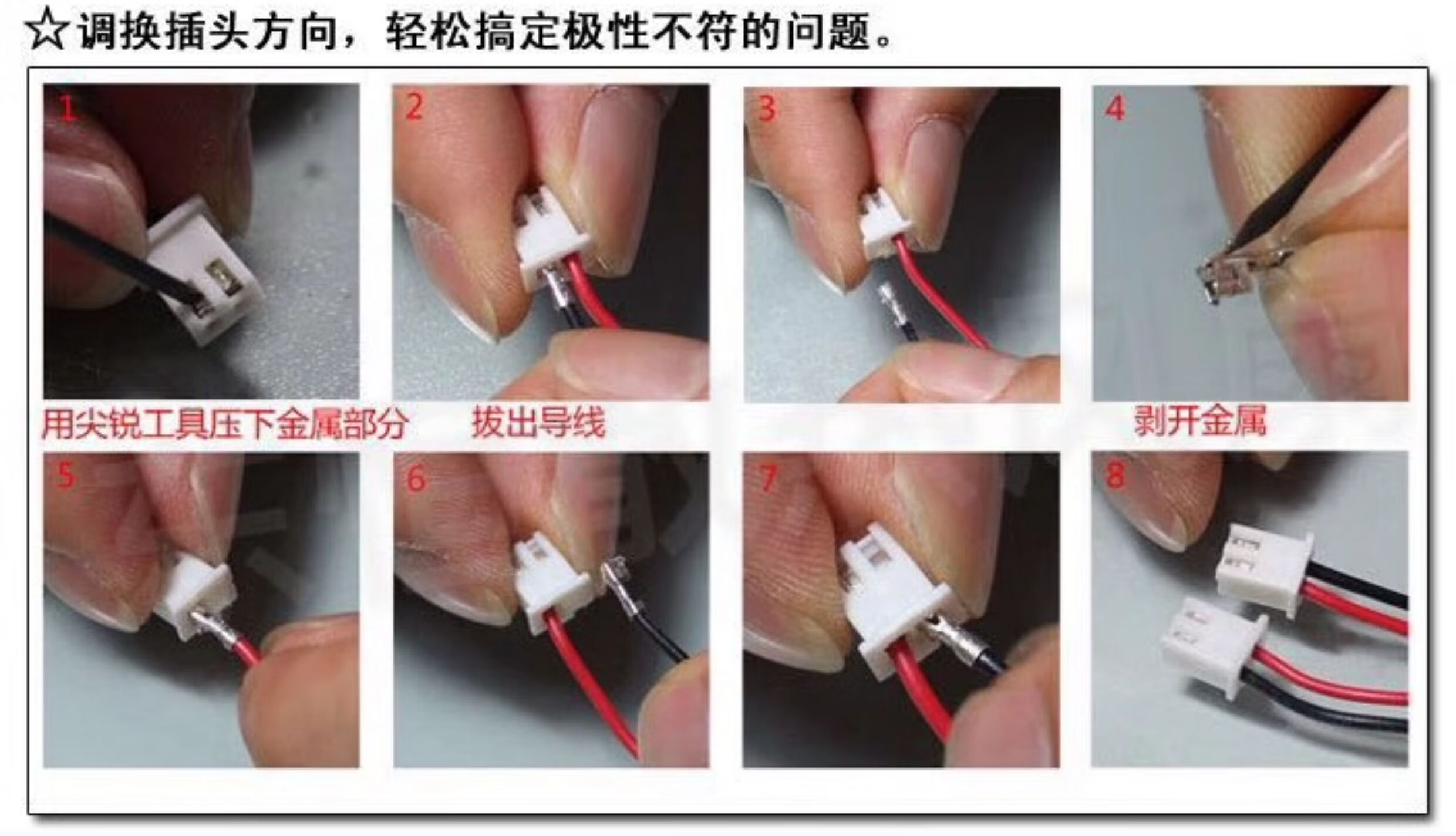 ☆调换插头方向，轻松搞定极性不符的问题。

1

2

3

4

用尖锐工具压下金属部分

拔出导线

剥开金属

5

6

7

8