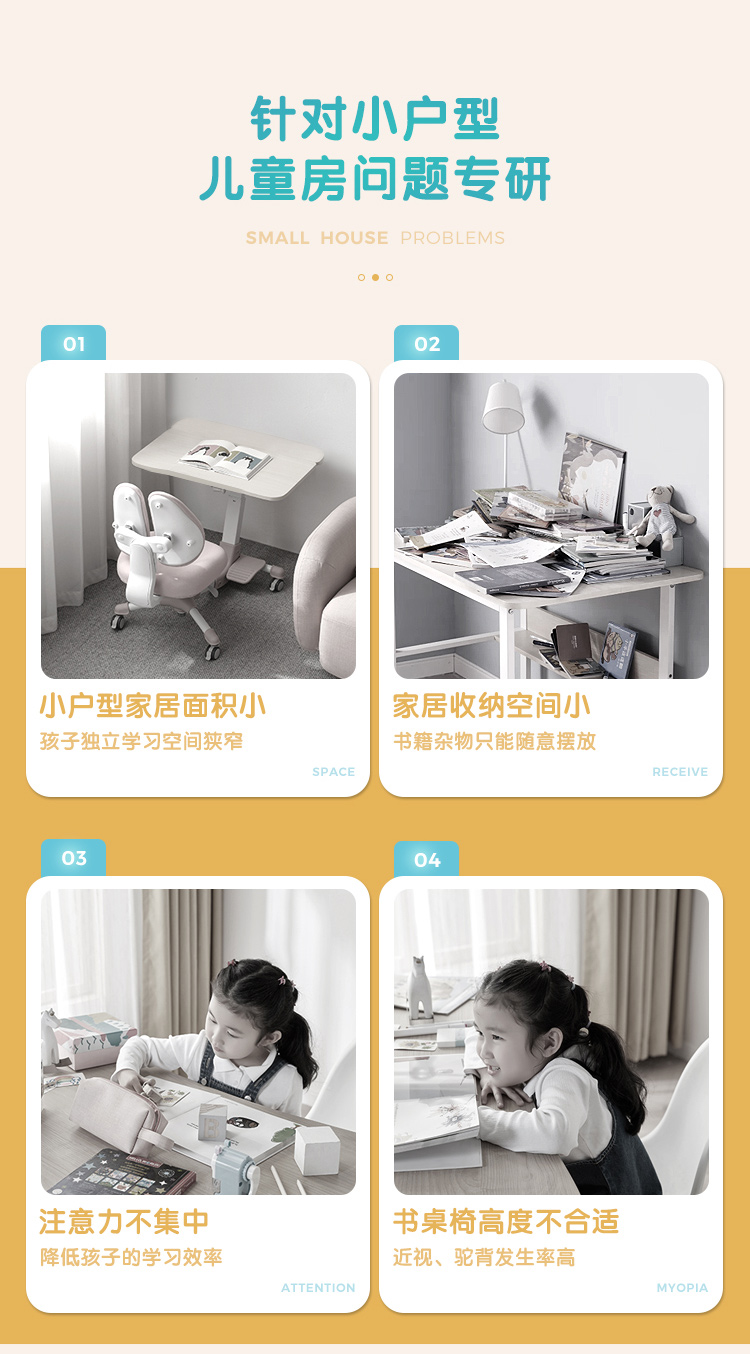 针对小户型
儿童房问题专研

SMALL HOUSE PROBLEMS

01

小户型家居面积小
孩子独立学习空间狭窄
SPACE

02

家居收纳空间小
书籍杂物只能随意摆放
RECEIVE

03

注意力不集中
降低孩子的学习效率
ATTENTION

04

书桌椅高度不合适
近视、驼背发生率高
MYOPIA