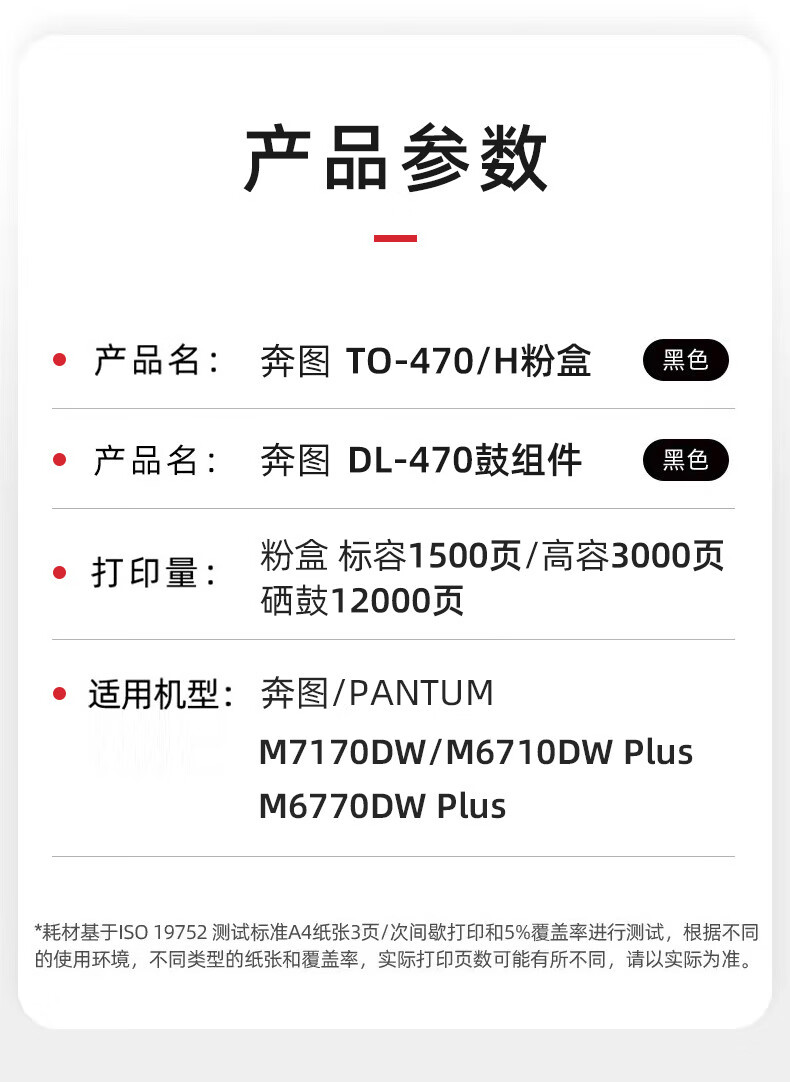 产品参数

• 产品名： 奔图 TO-470/H粉盒 黑色

• 产品名： 奔图 DL-470鼓组件 黑色

• 打印量： 粉盒 标容1500页/高容3000页 硒鼓12000页

• 适用机型： 奔图/PANTUM M7170DW/M6710DW Plus M6770DW Plus

*耗材基于ISO 19752 测试标准A4纸张3页/次间歇打印和5%覆盖率进行测试，根据不同的使用环境，不同类型的纸张和覆盖率，实际打印页数可能有所不同，请以实际为准。